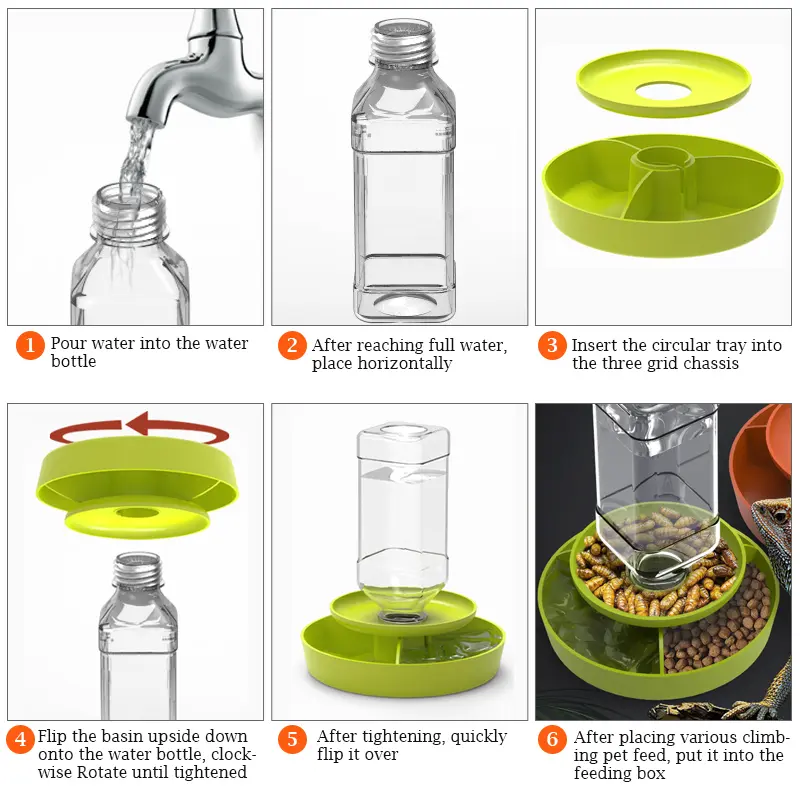 1 Pour water into the water bottle

2 After reaching full water, place horizontally

3 Insert the circular tray into the three grid chassis

4 Flip the basin upside down onto the water bottle, clockwise Rotate until tightened

5 After tightening, quickly flip it over

6 After placing various climbing pet feed, put it into the feeding box