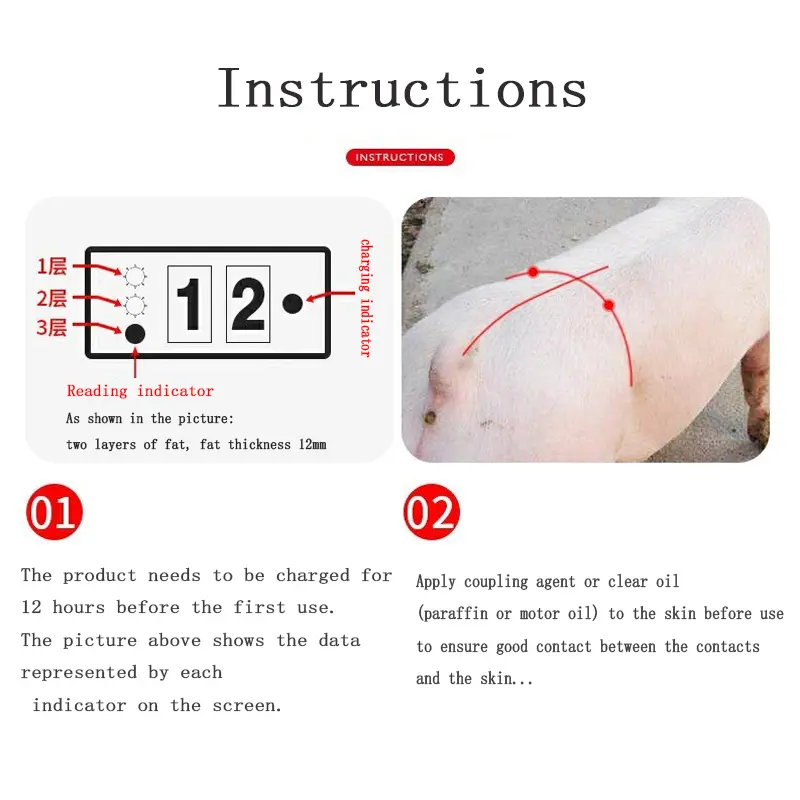 Instructions

INSTRUCTIONS

1层
2层
3层

1 2

charging indicator

Reading indicator

As shown in the picture:
two layers of fat, fat thickness 12mm

01

The product needs to be charged for 12 hours before the first use. The picture above shows the data represented by each indicator on the screen.

02

Apply coupling agent or clear oil (paraffin or motor oil) to the skin before use to ensure good contact between the contacts and the skin...