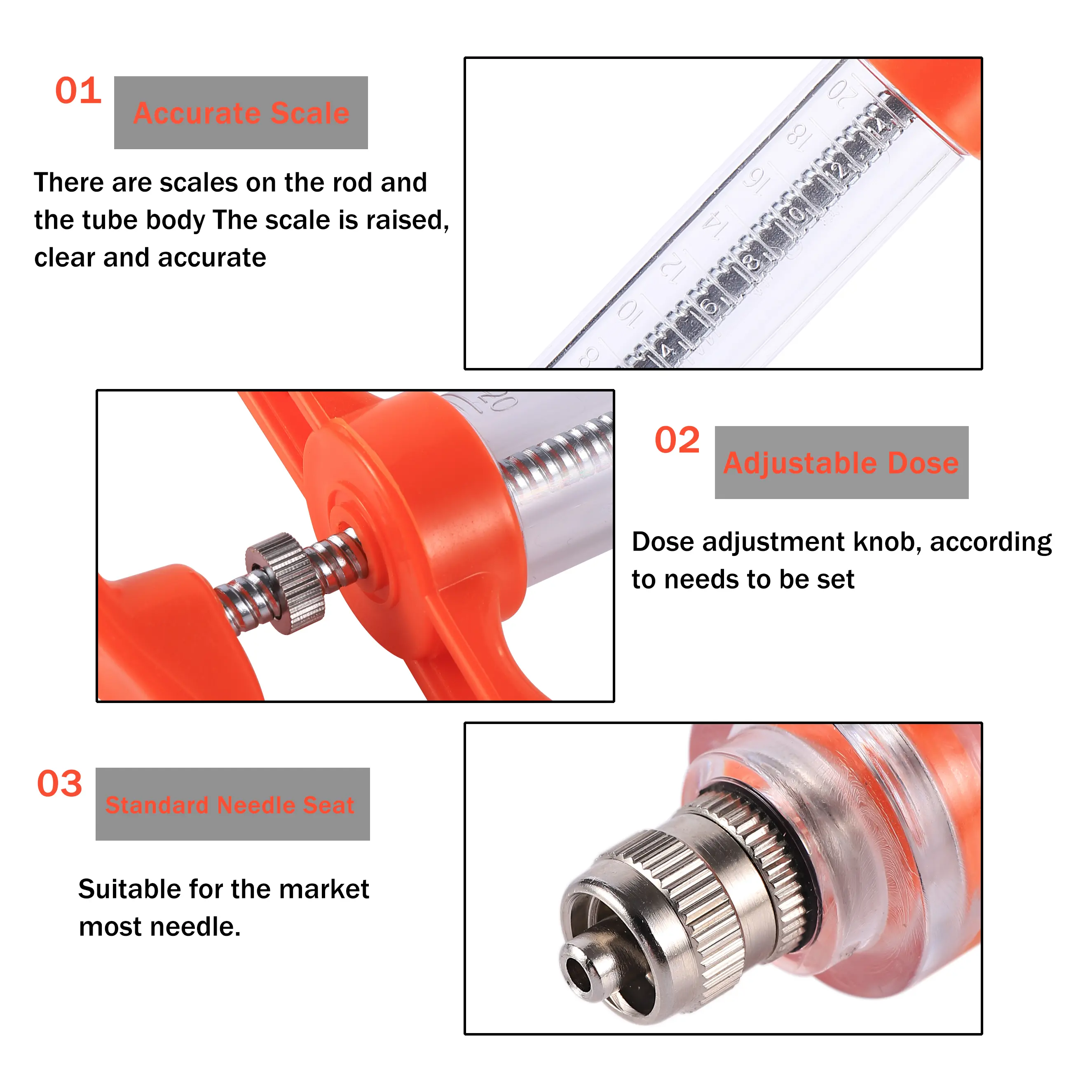 01

Accurate Scale

There are scales on the rod and the tube body The scale is raised, clear and accurate

20 18 16 14 12 10 8

14 12 10 8 6 4

20

02

Adjustable Dose

Dose adjustment knob, according to needs to be set

03

Standard Needle Seat

Suitable for the market most needle.