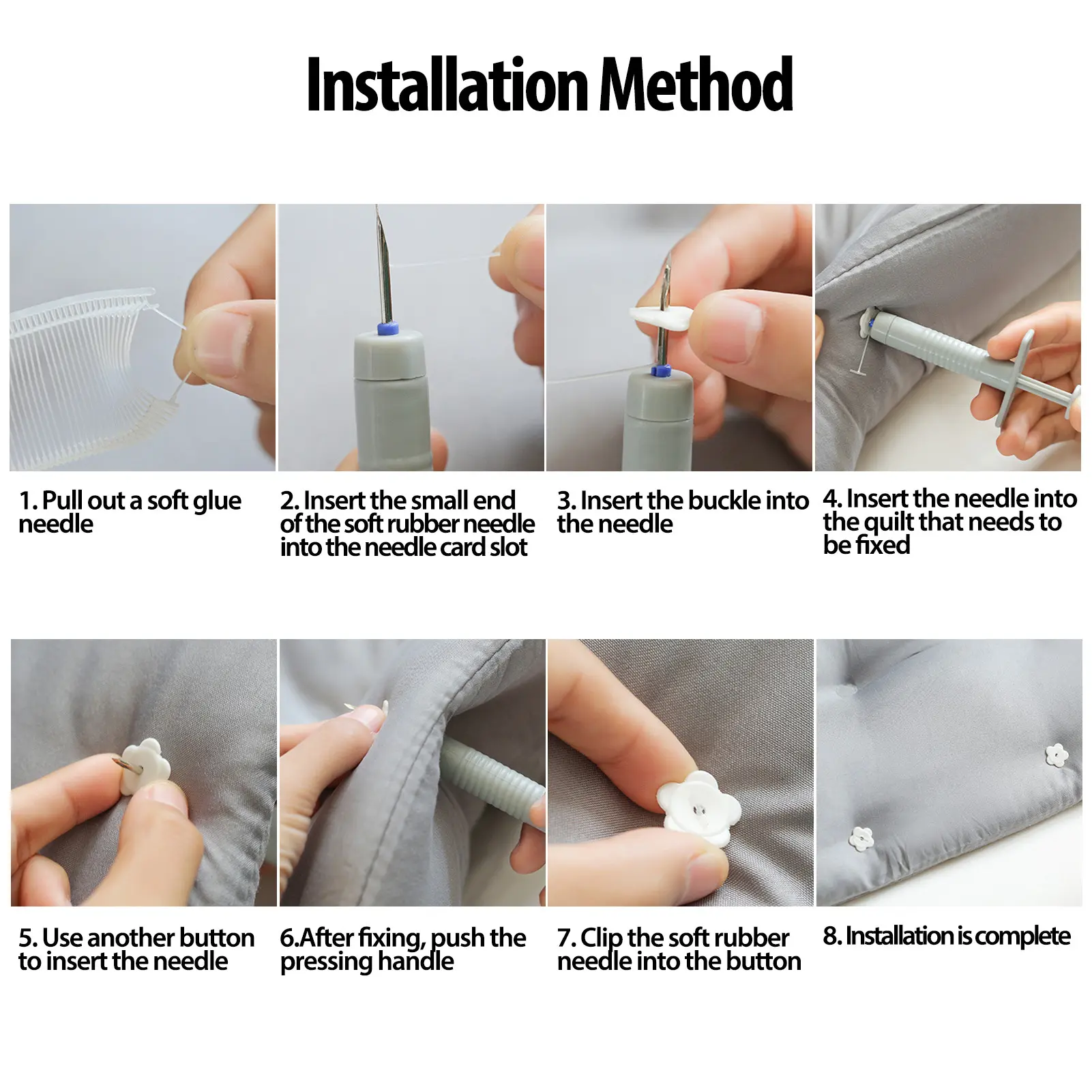 Installation Method

1. Pull out a soft glue needle

2. Insert the small end of the soft rubber needle into the needle card slot

3. Insert the buckle into the needle

4. Insert the needle into the quilt that needs to be fixed

5. Use another button to insert the needle

6.After fixing, push the pressing handle

7. Clip the soft rubber needle into the button

8. Installation is complete