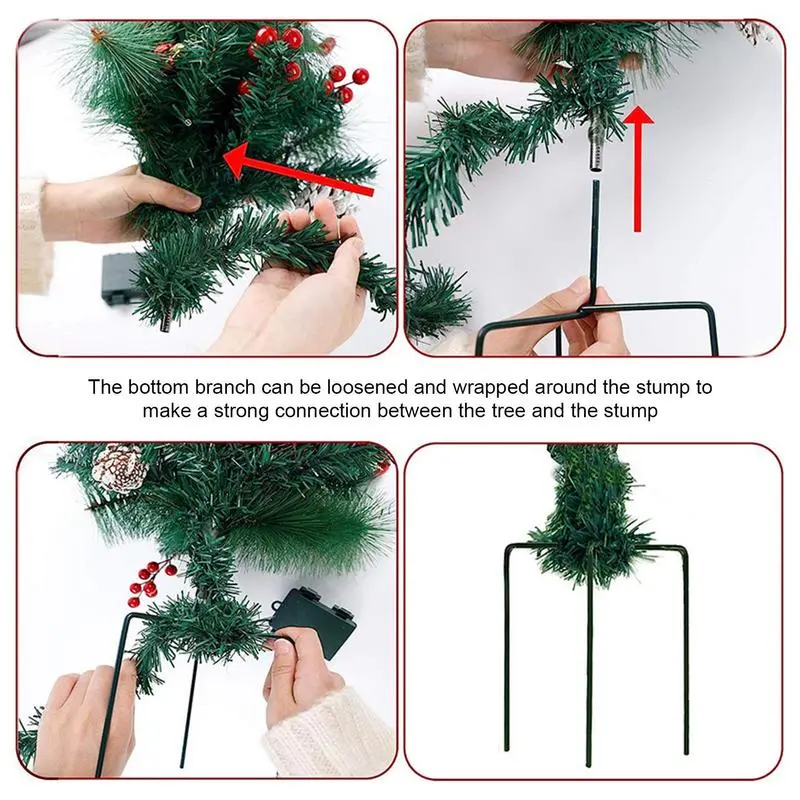 The bottom branch can be loosened and wrapped around the stump to make a strong connection between the tree and the stump