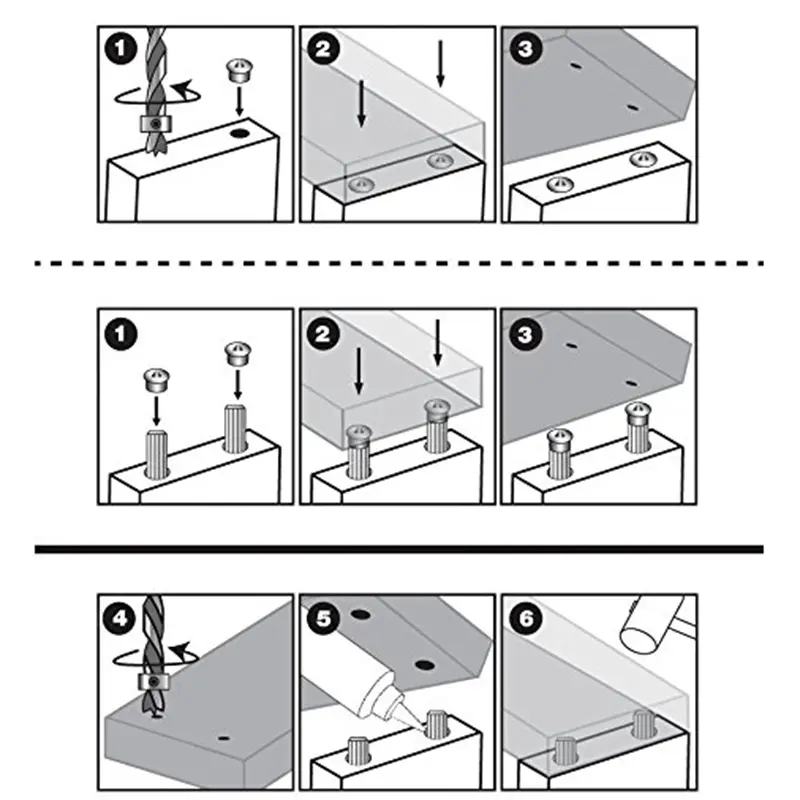 1
2
3
1
2
3
4
5
6