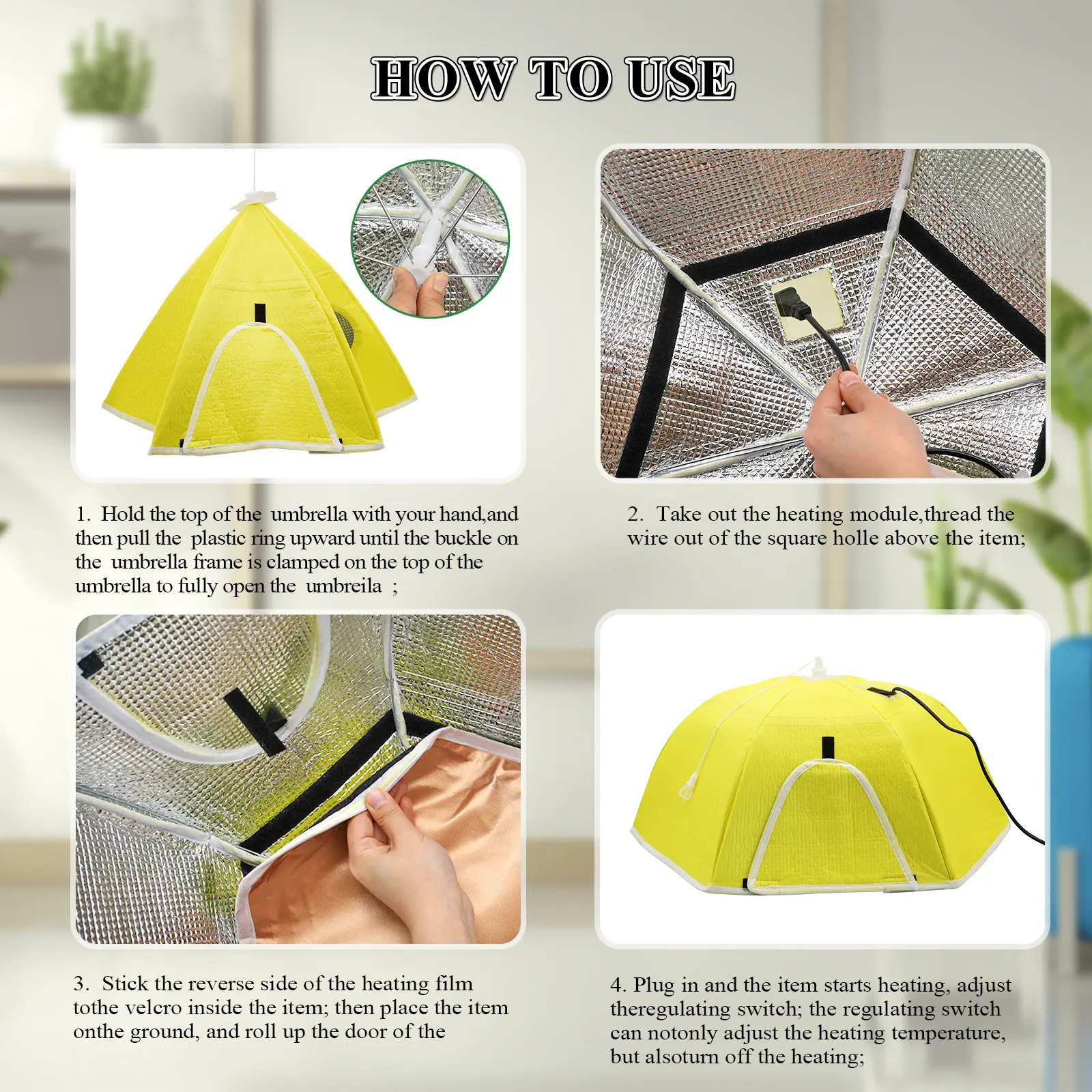 HOW TO USE

1. Hold the top of the umbrella with your hand,and then pull the plastic ring upward until the buckle on the umbrella frame is clamped on the top of the umbrella to fully open the umbreila ;

2. Take out the heating module,thread the wire out of the square holle above the item;

3. Stick the reverse side of the heating film tothe velcro inside the item; then place the item onthe ground, and roll up the door of the

4. Plug in and the item starts heating, adjust theregulating switch; the regulating switch can notonly adjust the heating temperature, but alsoturn off the heating;