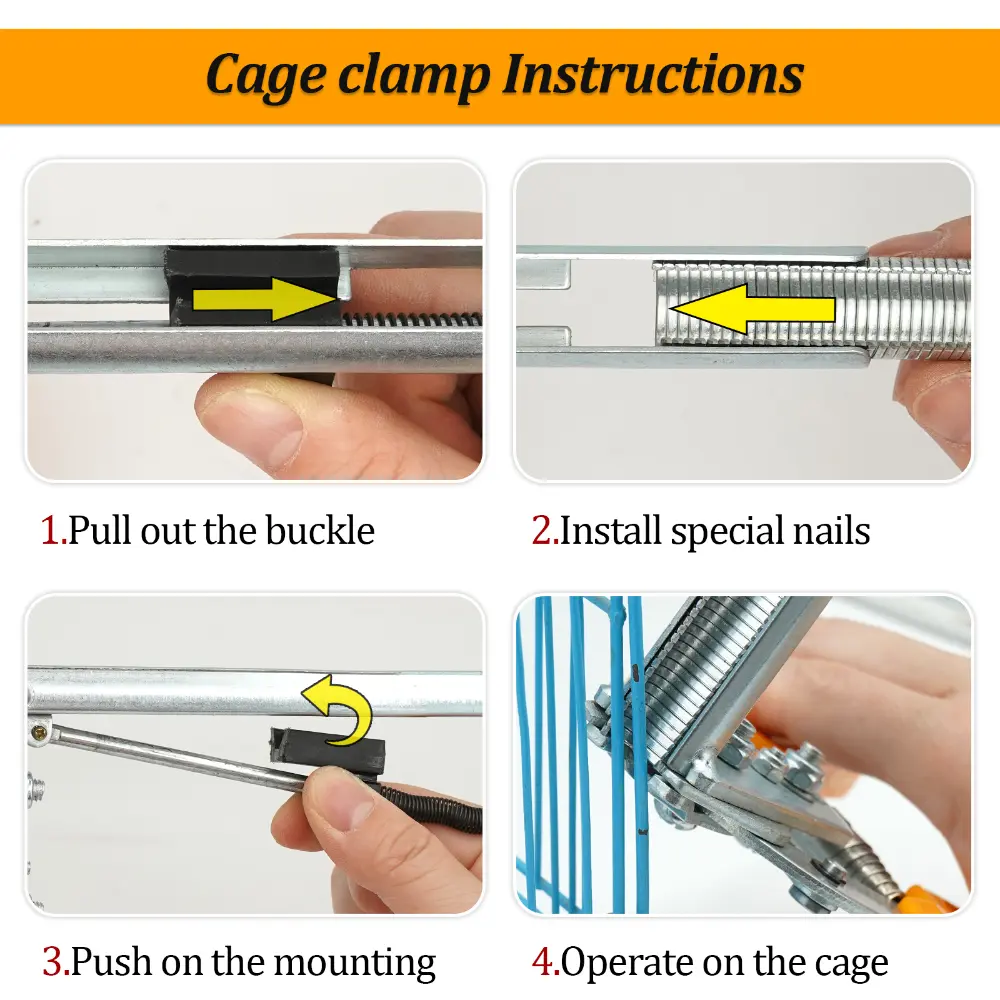 Cage clamp Instructions

1.Pull out the buckle

2.Install special nails

3.Push on the mounting

4.Operate on the cage