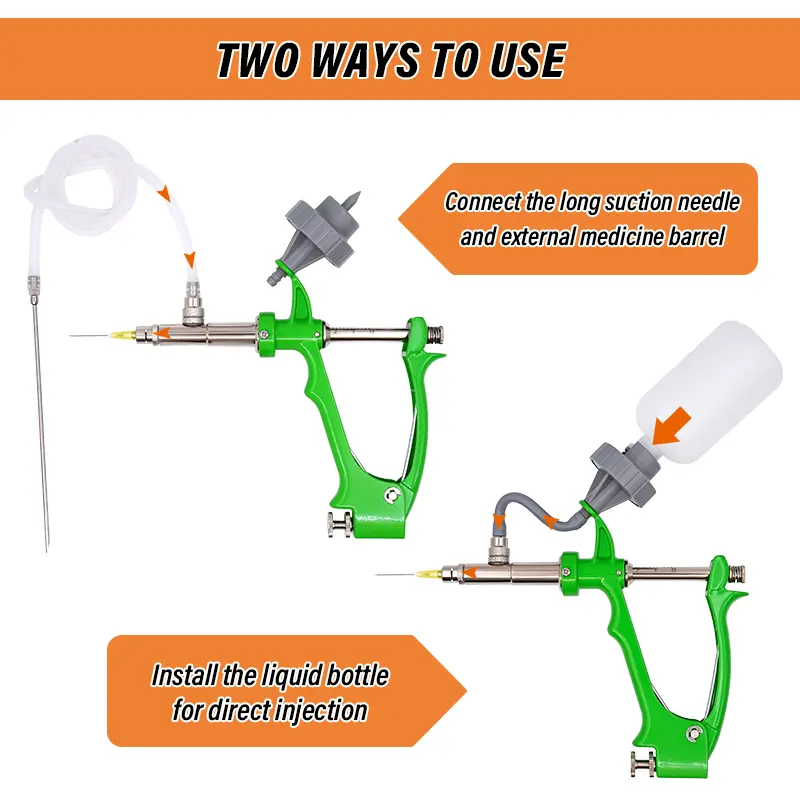 TWO WAYS TO USE

Connect the long suction needle and external medicine barrel

Install the liquid bottle for direct injection