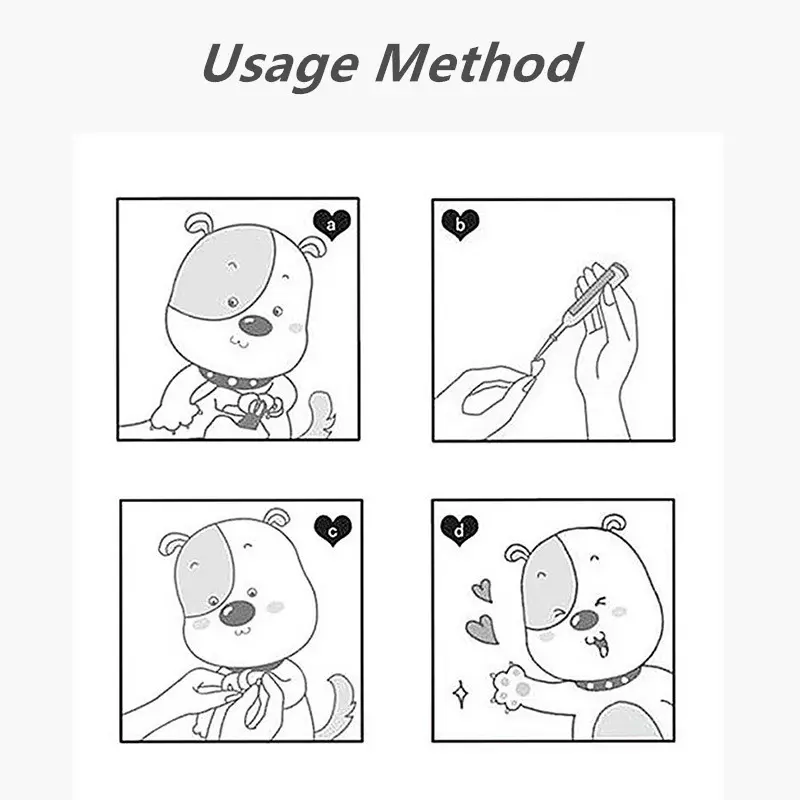 Usage Method

a

b

c

d