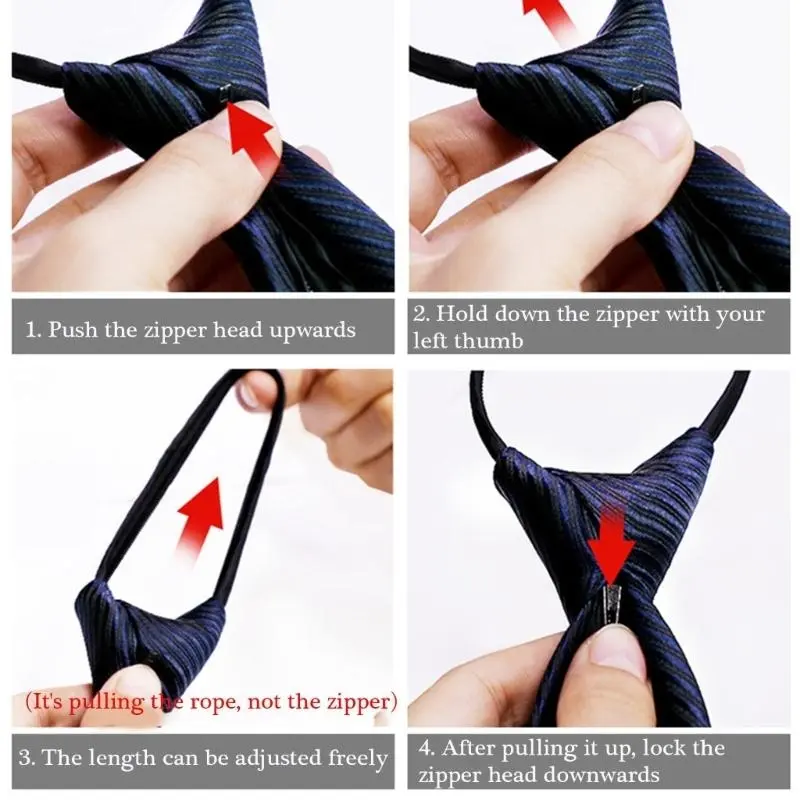 1. Push the zipper head upwards

2. Hold down the zipper with your left thumb

(It's pulling the rope, not the zipper)

3. The length can be adjusted freely

4. After pulling it up, lock the zipper head downwards