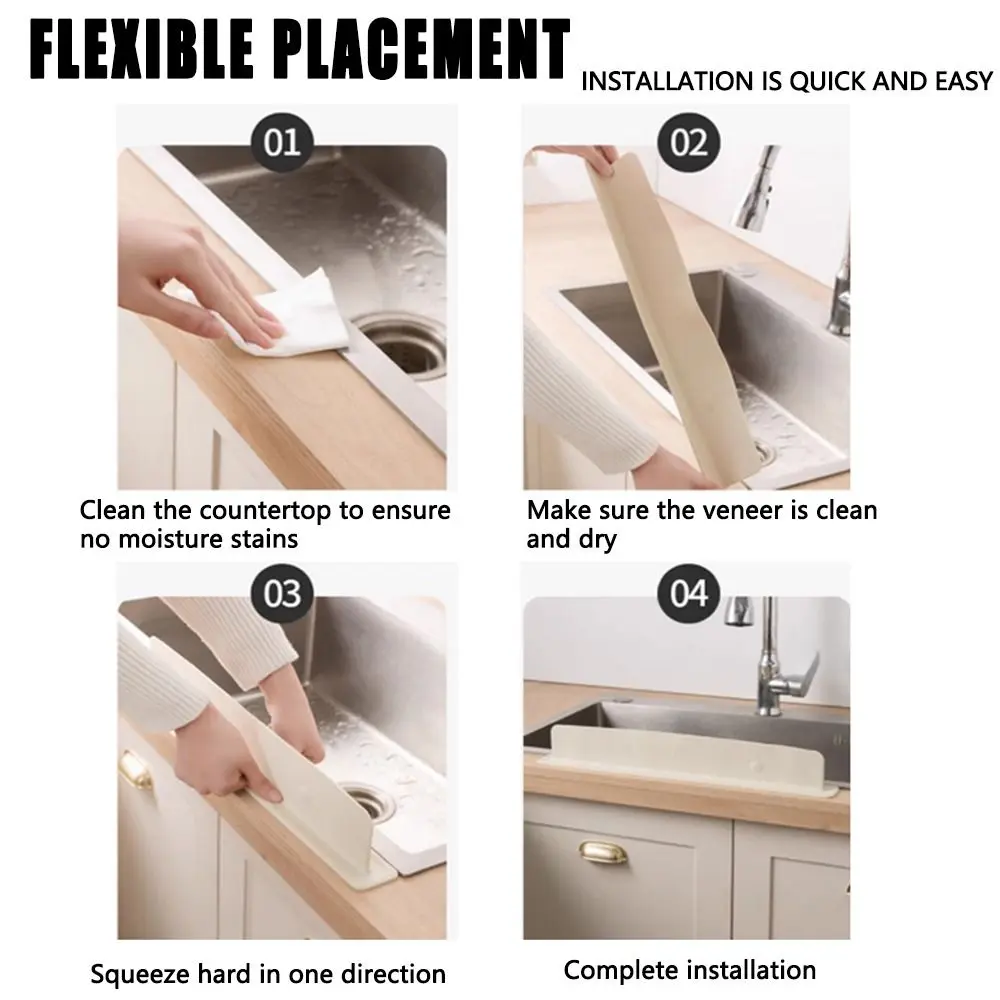 FLEXIBLE PLACEMENT

INSTALLATION IS QUICK AND EASY

01

Clean the countertop to ensure no moisture stains

02

Make sure the veneer is clean and dry

03

Squeeze hard in one direction

04

Complete installation