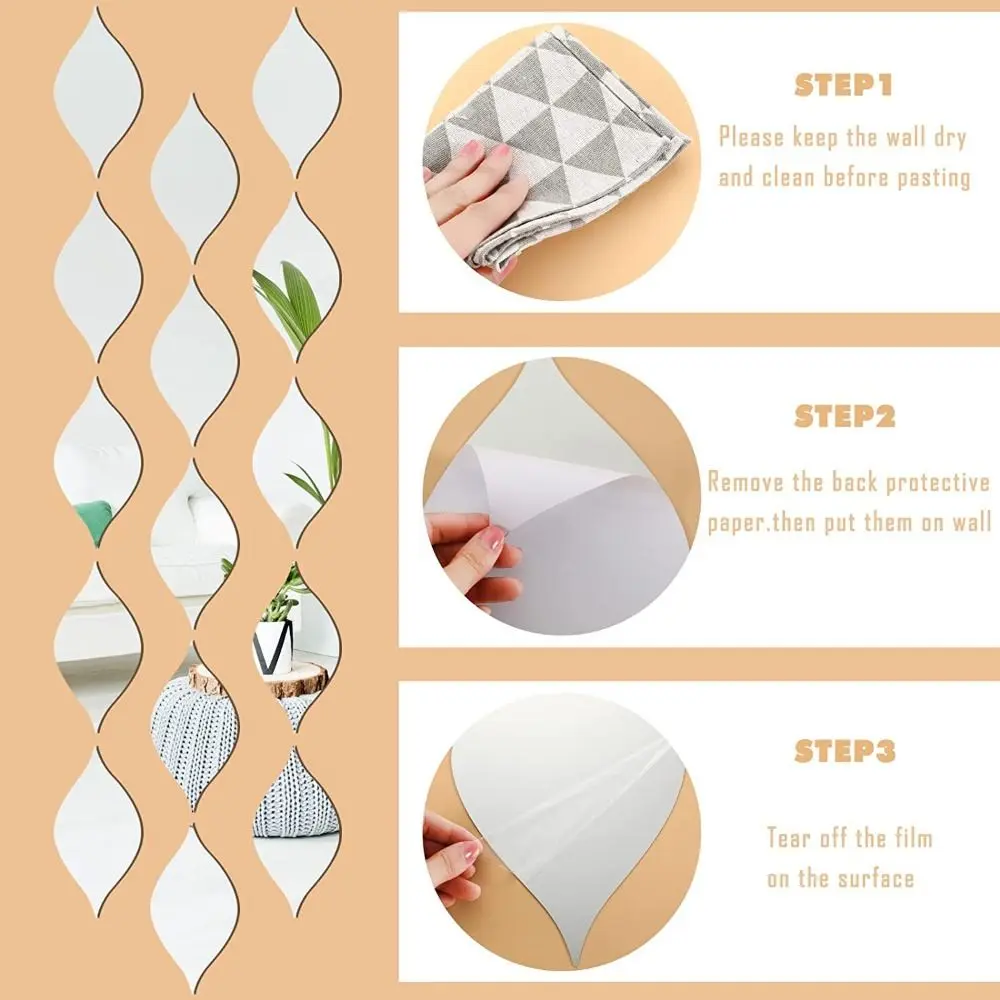 STEP1

Please keep the wall dry and clean before pasting

STEP2

Remove the back protective paper.then put them on wall

STEP3

Tear off the film on the surface