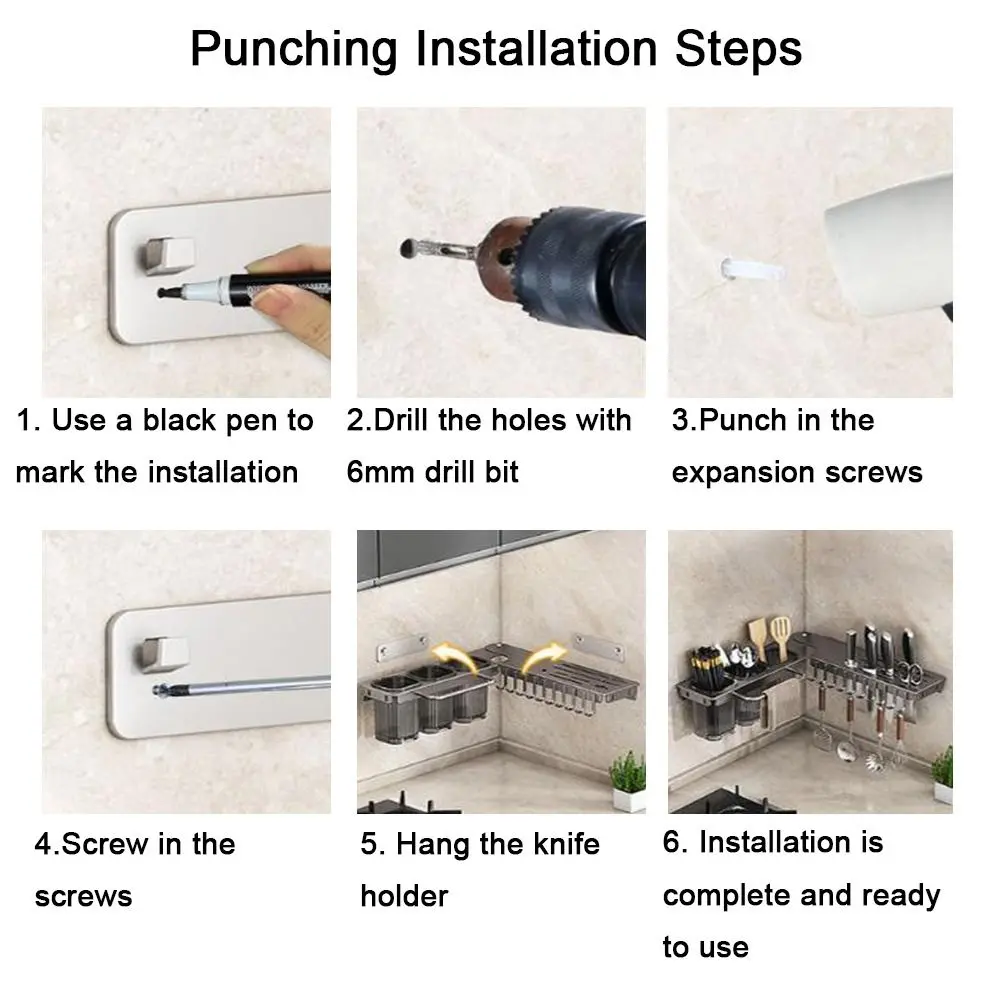 Punching Installation Steps

1. Use a black pen to mark the installation

2.Drill the holes with 6mm drill bit

3.Punch in the expansion screws

4.Screw in the screws

5. Hang the knife holder

6. Installation is complete and ready to use