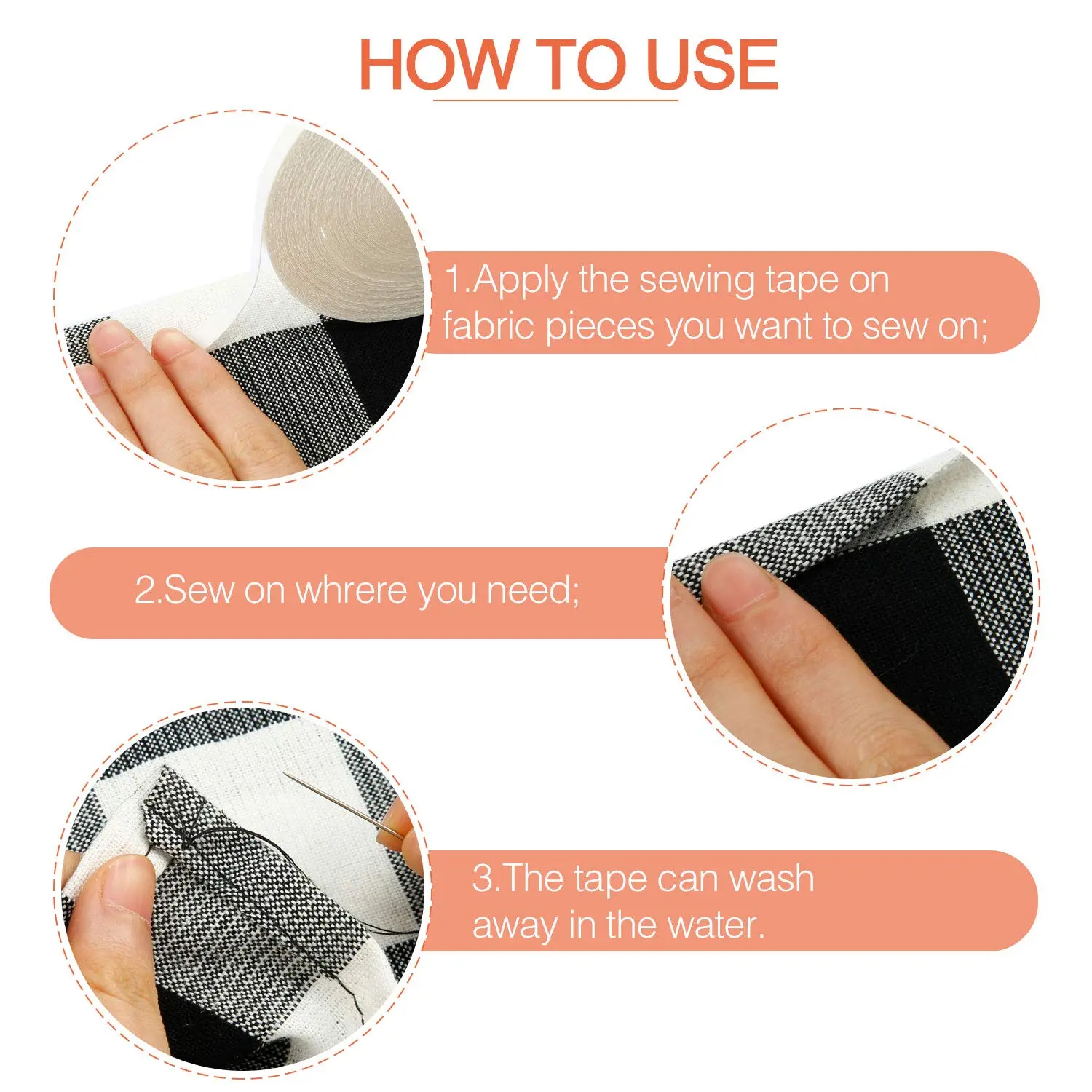 HOW TO USE

1.Apply the sewing tape on fabric pieces you want to sew on;

2.Sew on whrere you need;

3.The tape can wash away in the water.