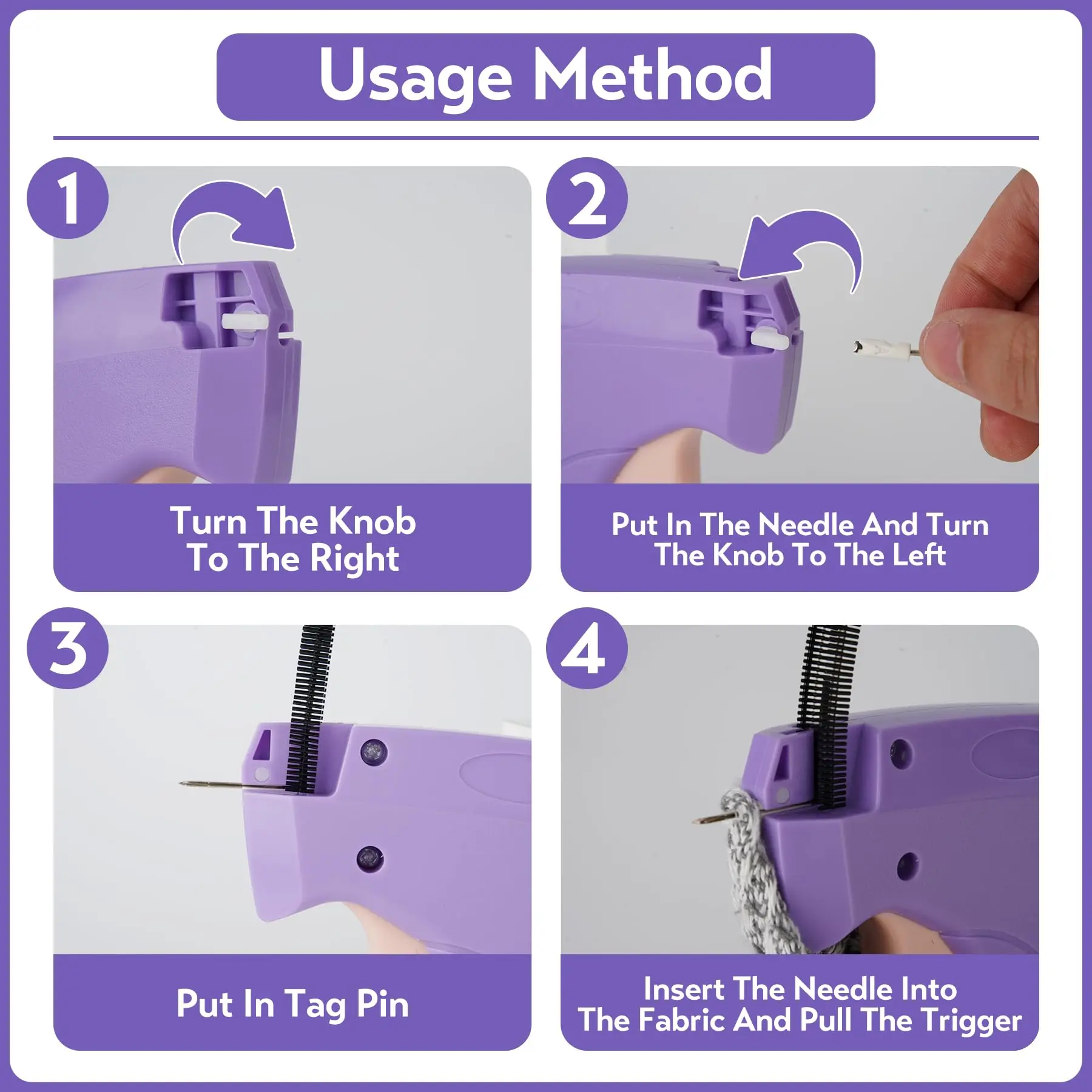 Usage Method

1

Turn The Knob To The Right

2

Put In The Needle And Turn The Knob To The Left

3

Put In Tag Pin

4

Insert The Needle Into The Fabric And Pull The Trigger