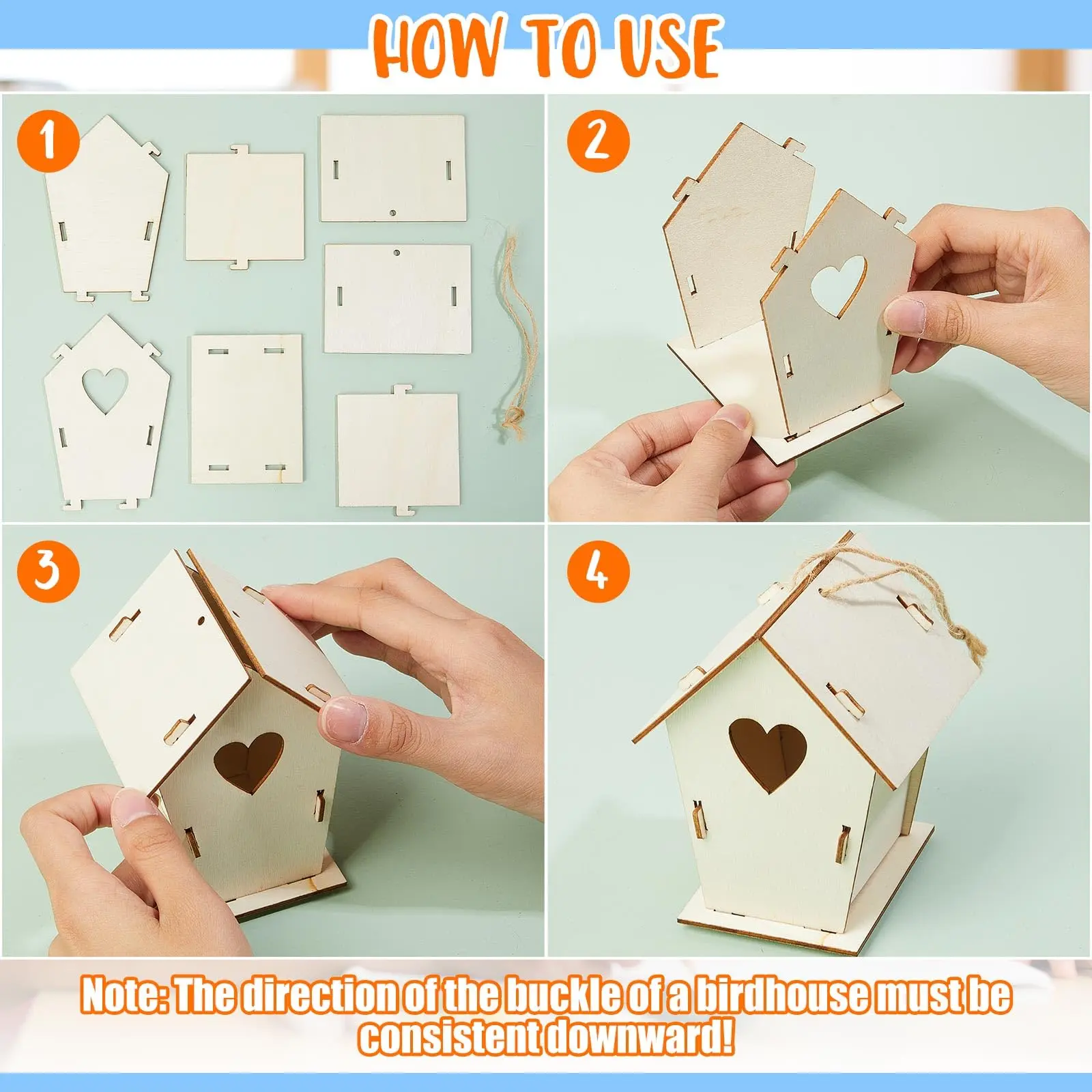 HOW TO USE

1

2

3

4

Note: The direction of the buckle of a birdhouse must be consistent downward!