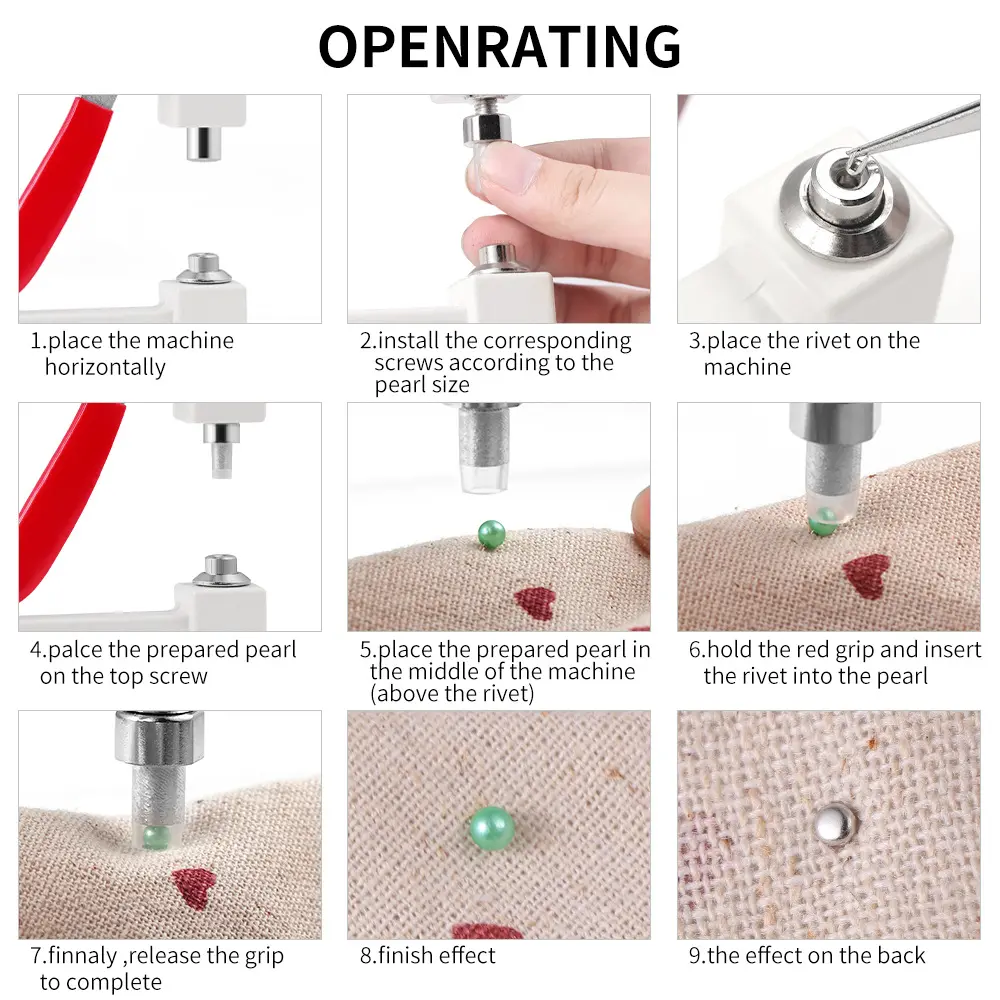 OPENRATING

1.place the machine horizontally

2.install the corresponding screws according to the pearl size

3.place the rivet on the machine

4.palce the prepared pearl on the top screw

5.place the prepared pearl in the middle of the machine (above the rivet)

6.hold the red grip and insert the rivet into the pearl

7.finnaly ,release the grip to complete

8.finish effect

9.the effect on the back