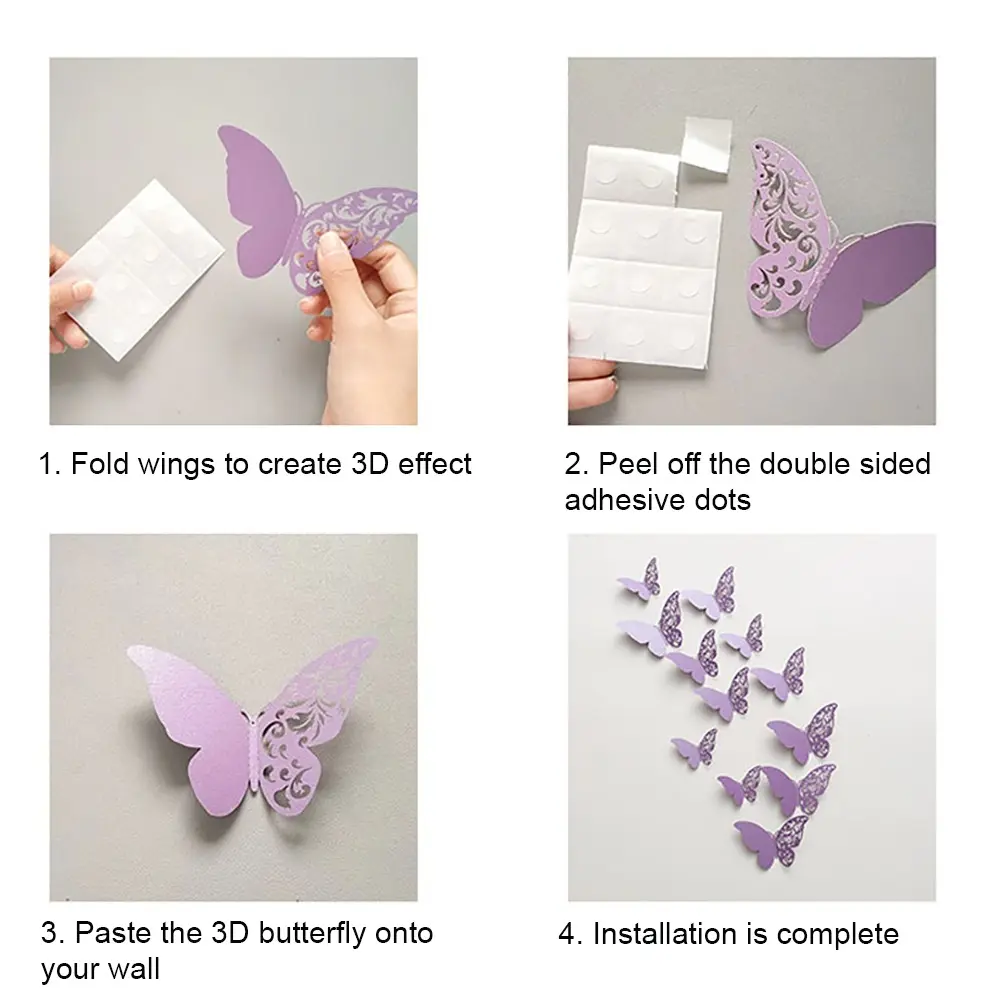 1. Fold wings to create 3D effect

2. Peel off the double sided adhesive dots

3. Paste the 3D butterfly onto your wall

4. Installation is complete