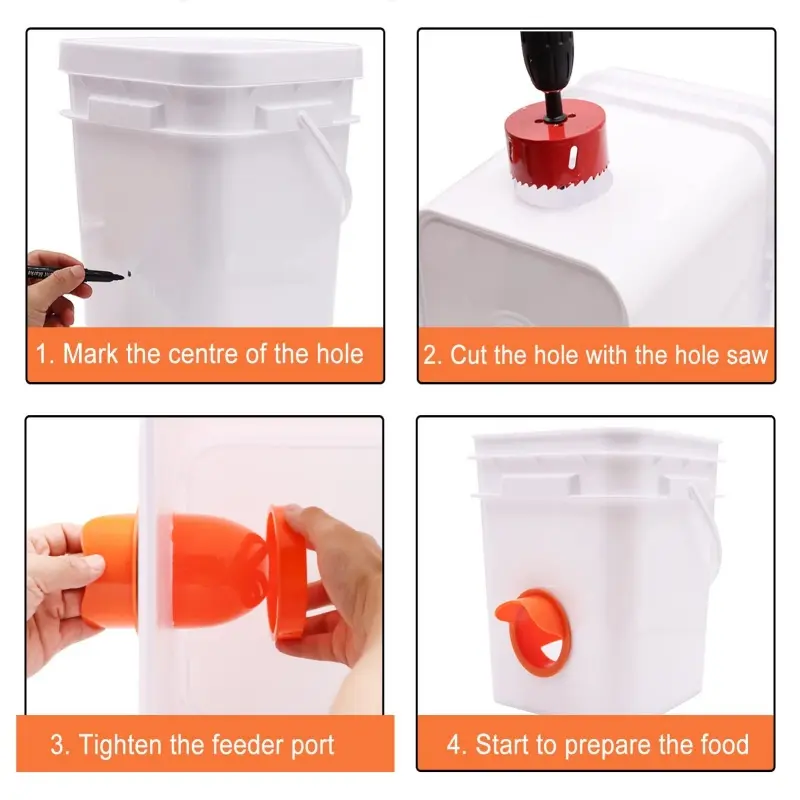 1. Mark the centre of the hole

2. Cut the hole with the hole saw

3. Tighten the feeder port

4. Start to prepare the food