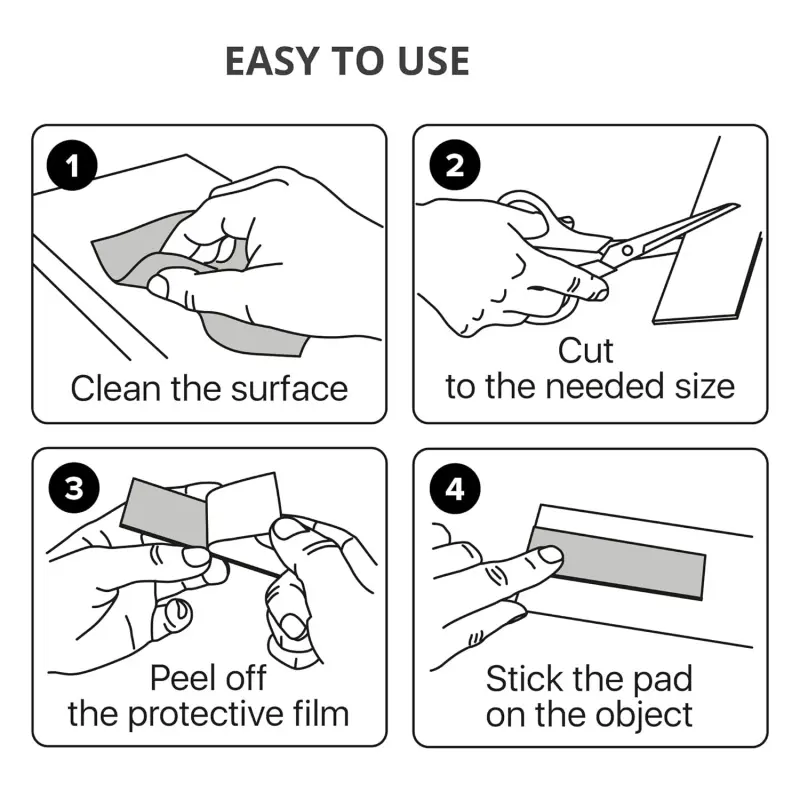 EASY TO USE

1
Clean the surface

2
Cut
to the needed size

3
Peel off
the protective film

4
Stick the pad
on the object