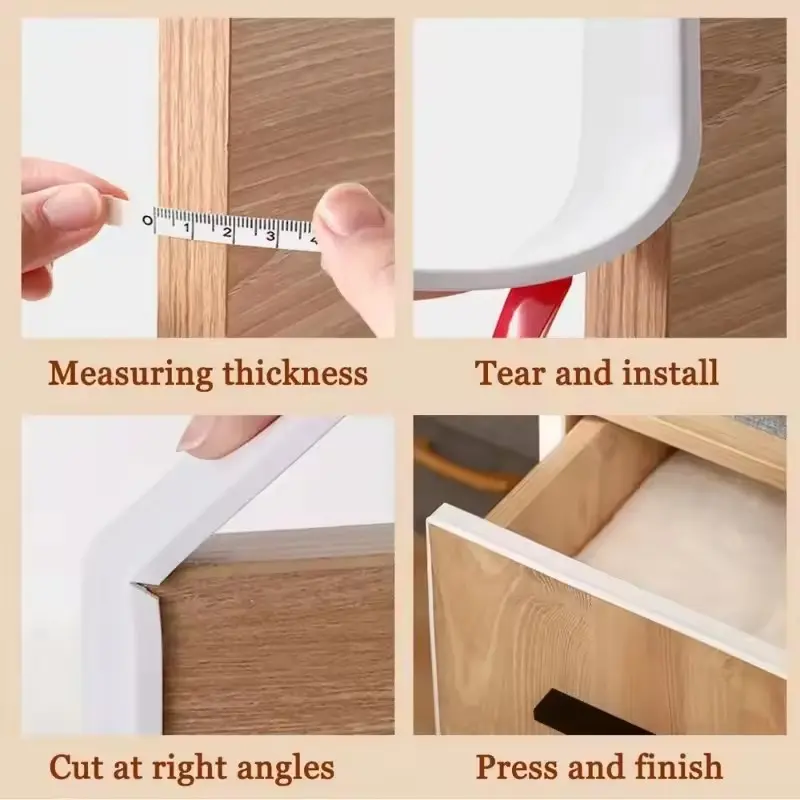 0 1 2 3 4

Measuring thickness

Tear and install

Cut at right angles

Press and finish