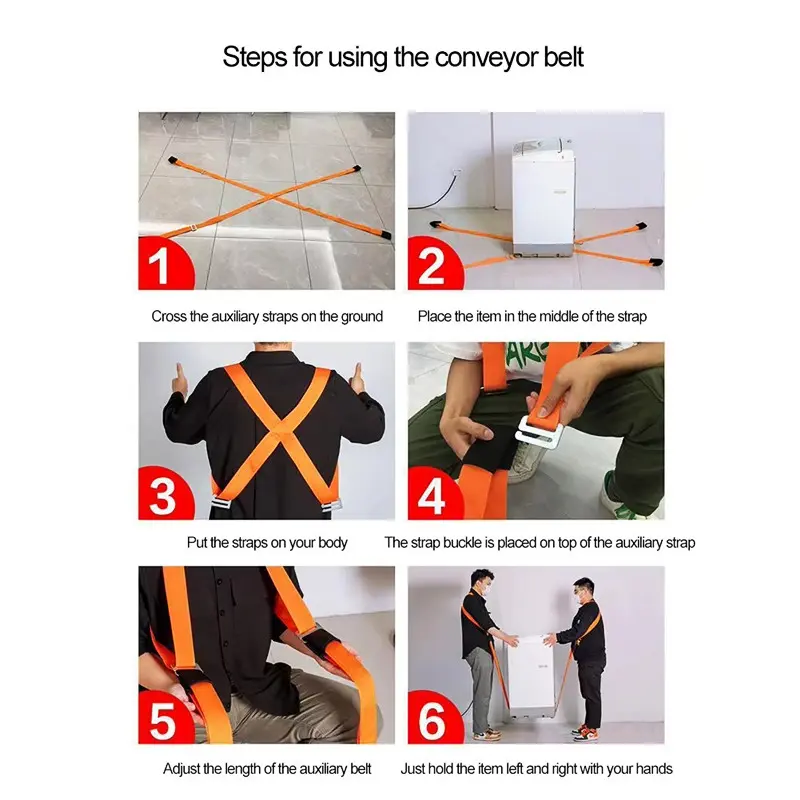 Steps for using the conveyor belt

1

Cross the auxiliary straps on the ground

2

Place the item in the middle of the strap

3

Put the straps on your body

4

The strap buckle is placed on top of the auxiliary strap

5

Adjust the length of the auxiliary belt

6

Just hold the item left and right with your hands