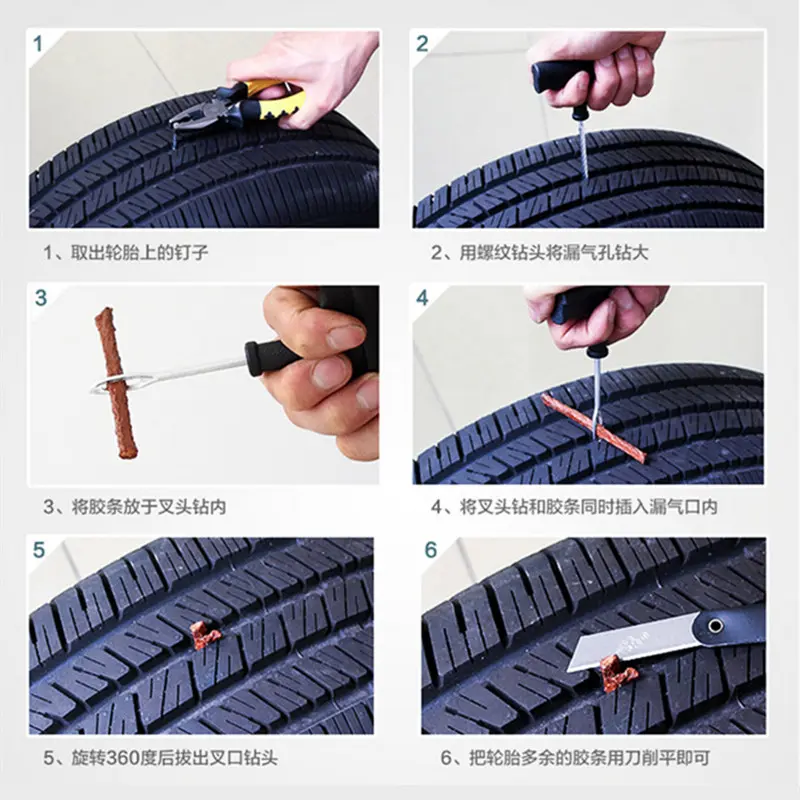 1

1、取出轮胎上的钉子

2

2、用螺纹钻头将漏气孔钻大

3

3、将胶条放于叉头钻内

4

4、将叉头钻和胶条同时插入漏气口内

5

5、旋转360度后拔出叉口钻头

6

6、把轮胎多余的胶条用刀削平即可