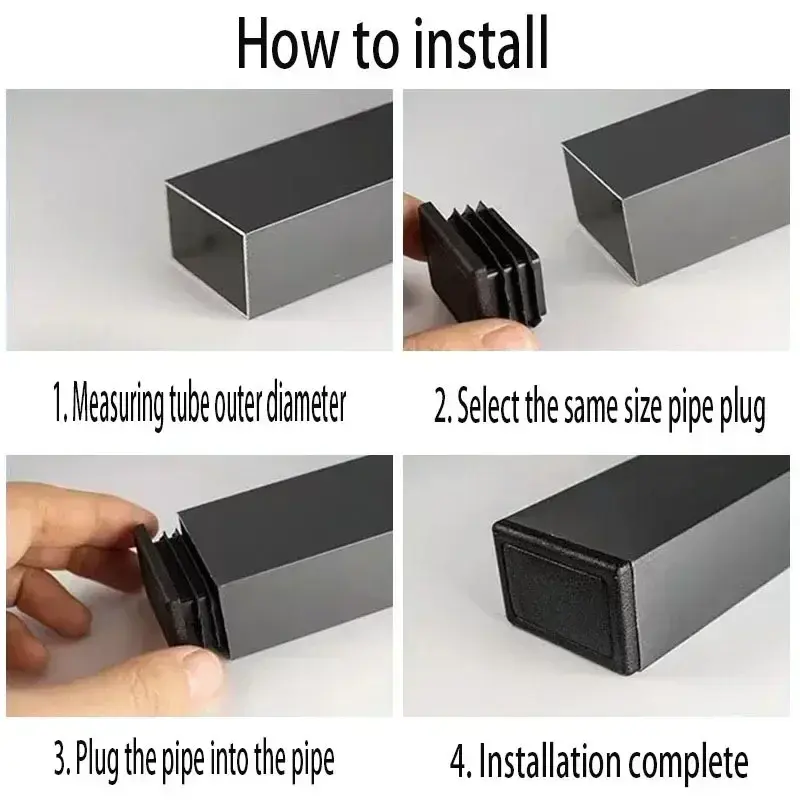 How to install

1. Measuring tube outer diameter

2. Select the same size pipe plug

3. Plug the pipe into the pipe

4. Installation complete