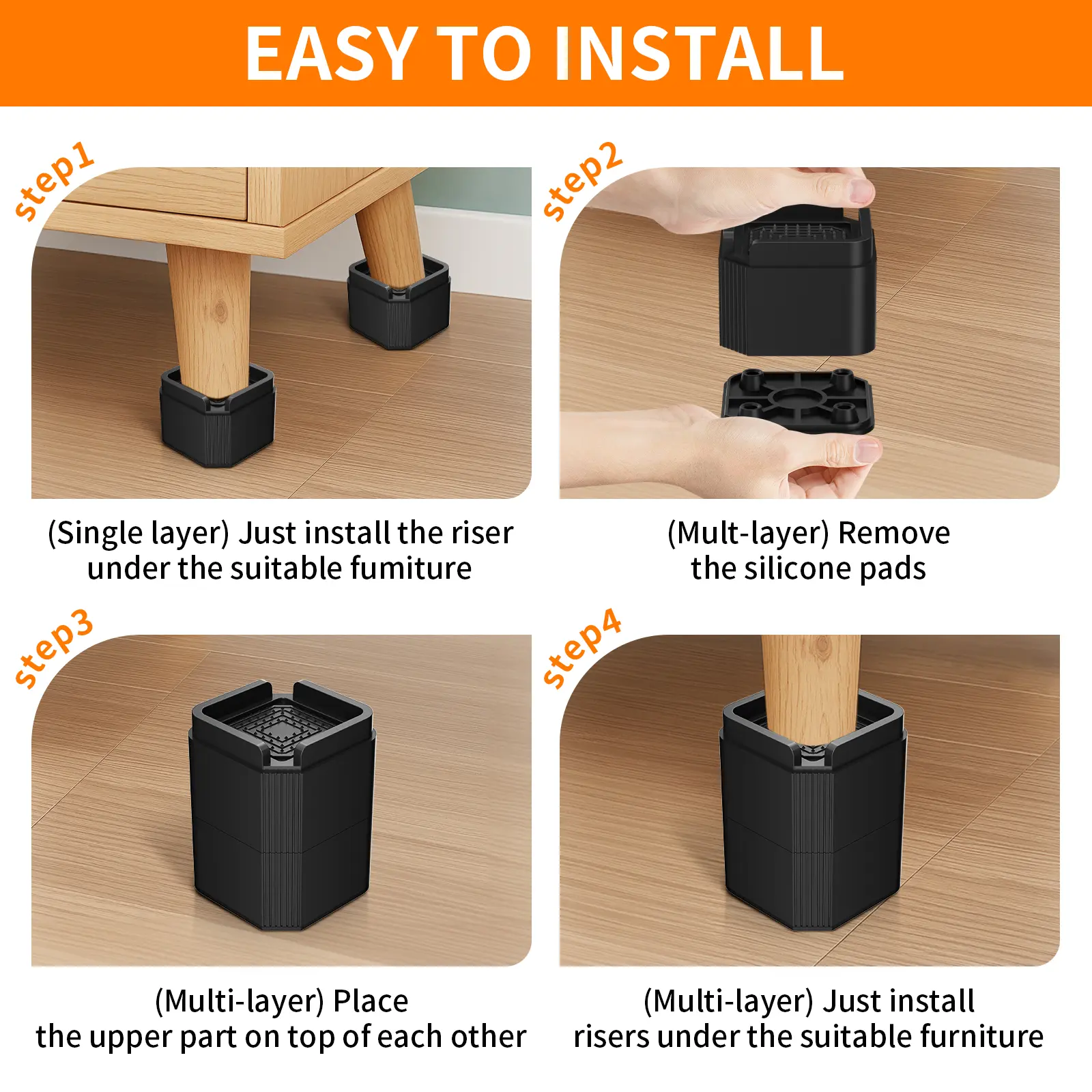 EASY TO INSTALL

step1

(Single layer) Just install the riser under the suitable fumiture

step2

(Mult-layer) Remove the silicone pads

step3

(Multi-layer) Place the upper part on top of each other

step4

(Multi-layer) Just install risers under the suitable furniture