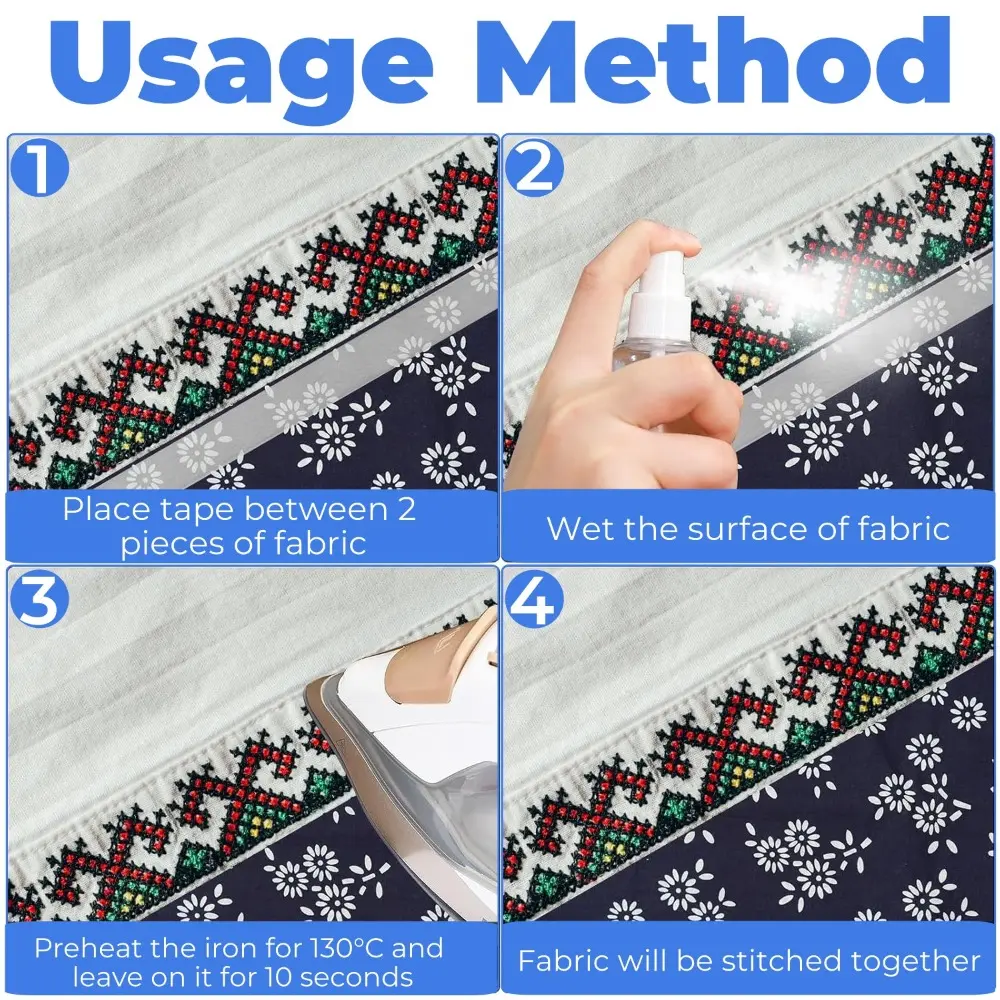 Usage Method

1

Place tape between 2 pieces of fabric

2

Wet the surface of fabric

3

Preheat the iron for 130°C and leave on it for 10 seconds

4

Fabric will be stitched together