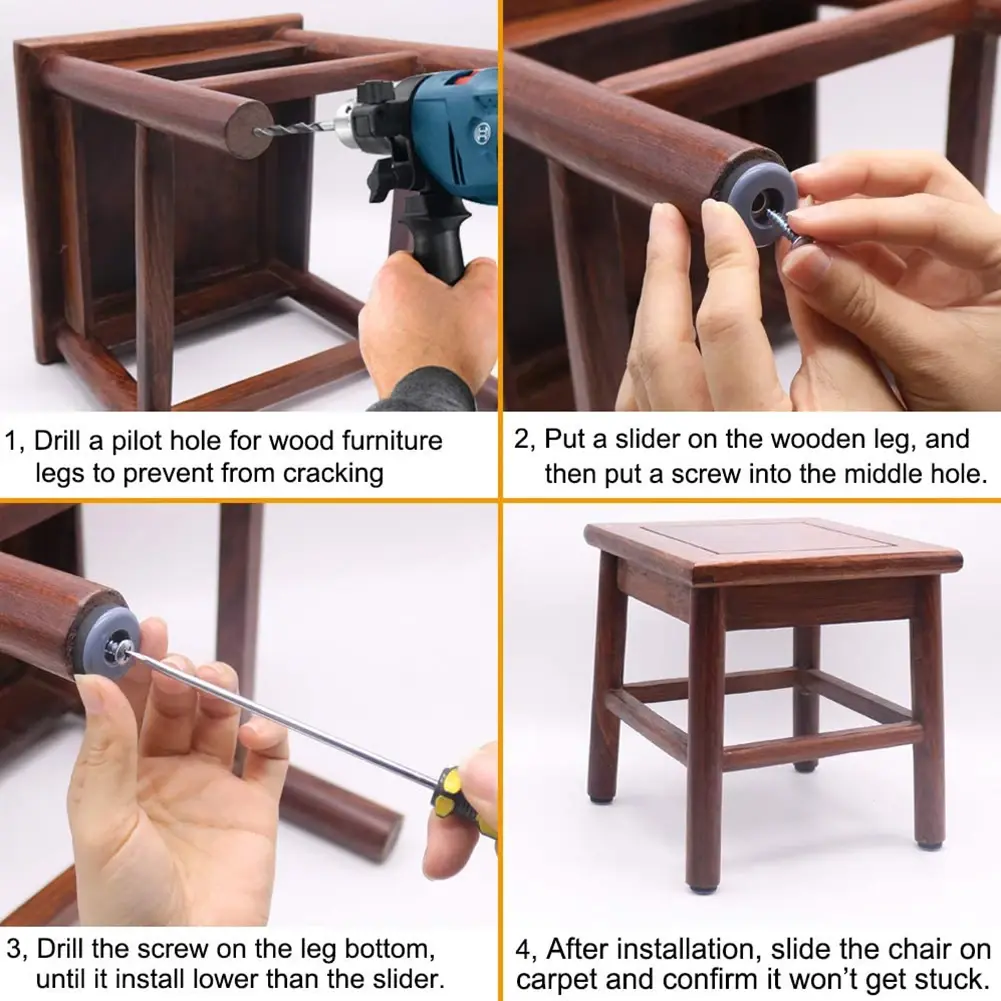 1, Drill a pilot hole for wood furniture legs to prevent from cracking

2, Put a slider on the wooden leg, and then put a screw into the middle hole.

3, Drill the screw on the leg bottom, until it install lower than the slider.

4, After installation, slide the chair on carpet and confirm it won't get stuck.