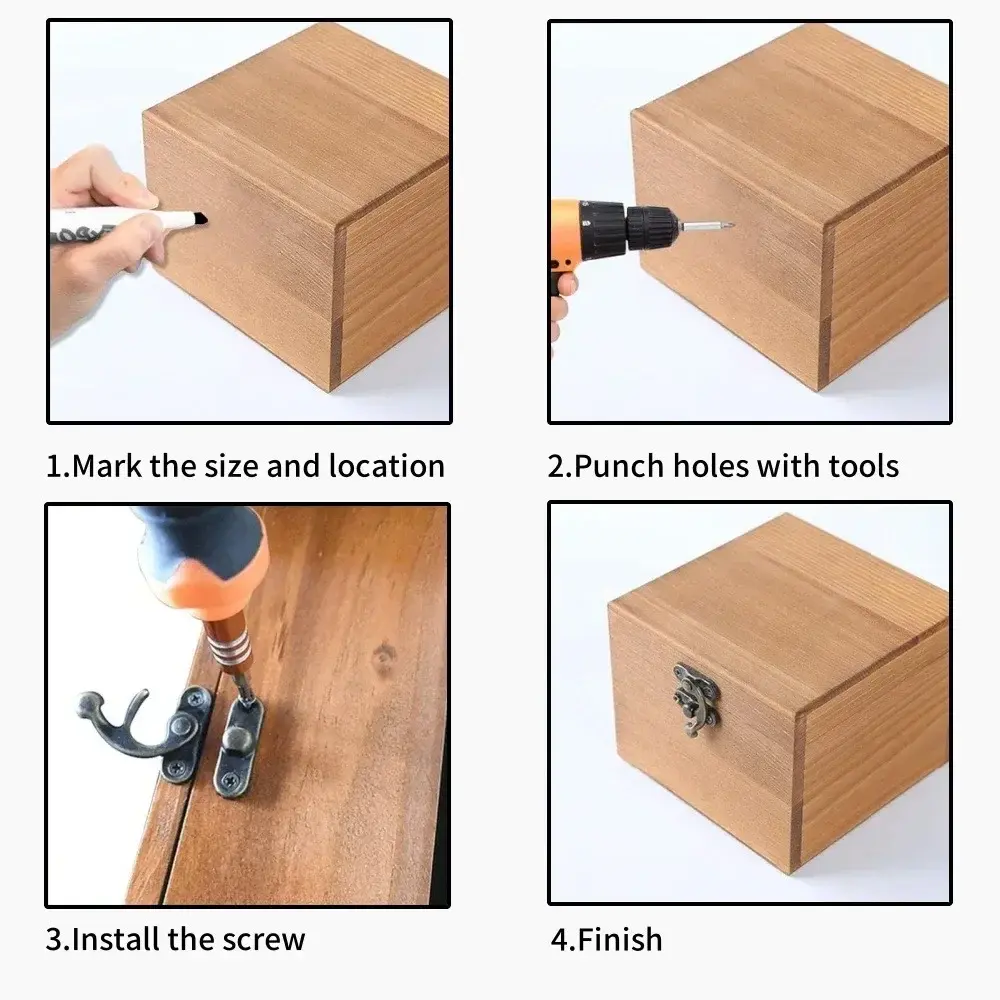 1.Mark the size and location

2.Punch holes with tools

3.Install the screw

4.Finish