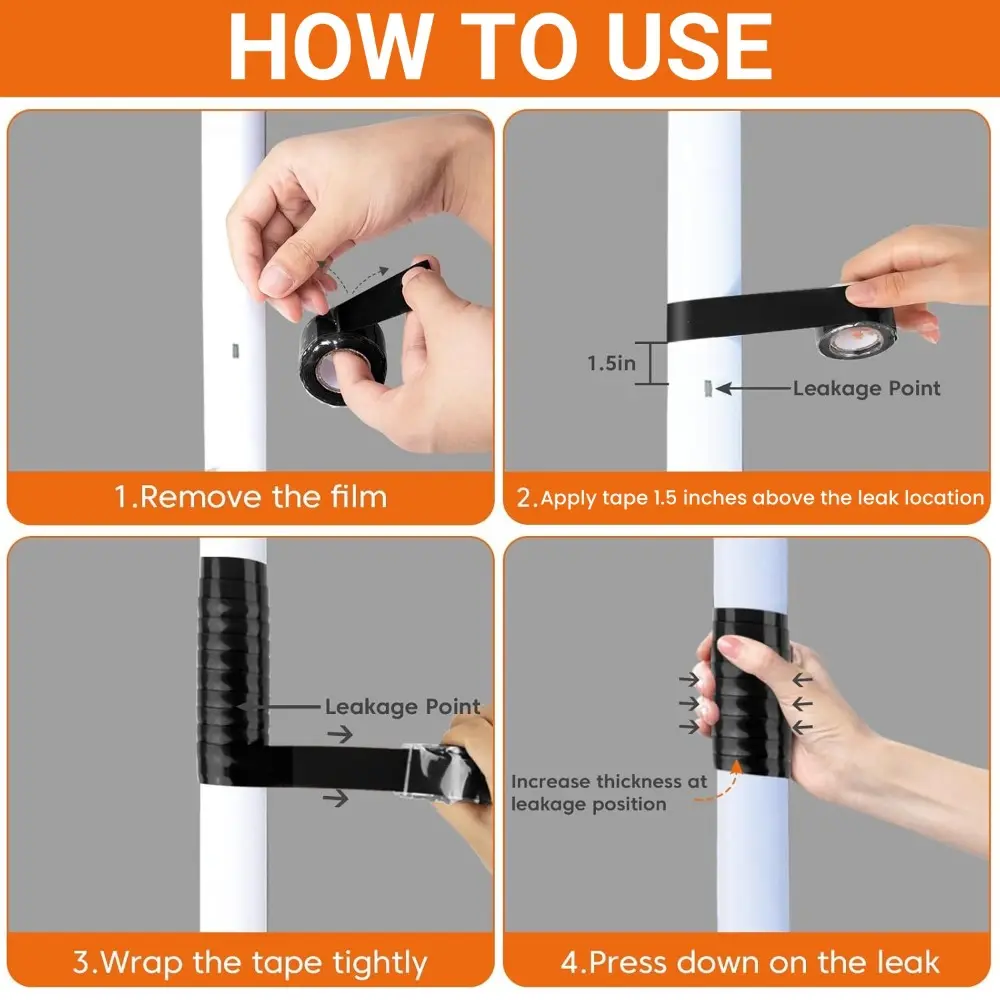 HOW TO USE

1.Remove the film

1.5in

Leakage Point

2.Apply tape 1.5 inches above the leak location

Leakage Point

3.Wrap the tape tightly

Increase thickness at leakage position

4.Press down on the leak