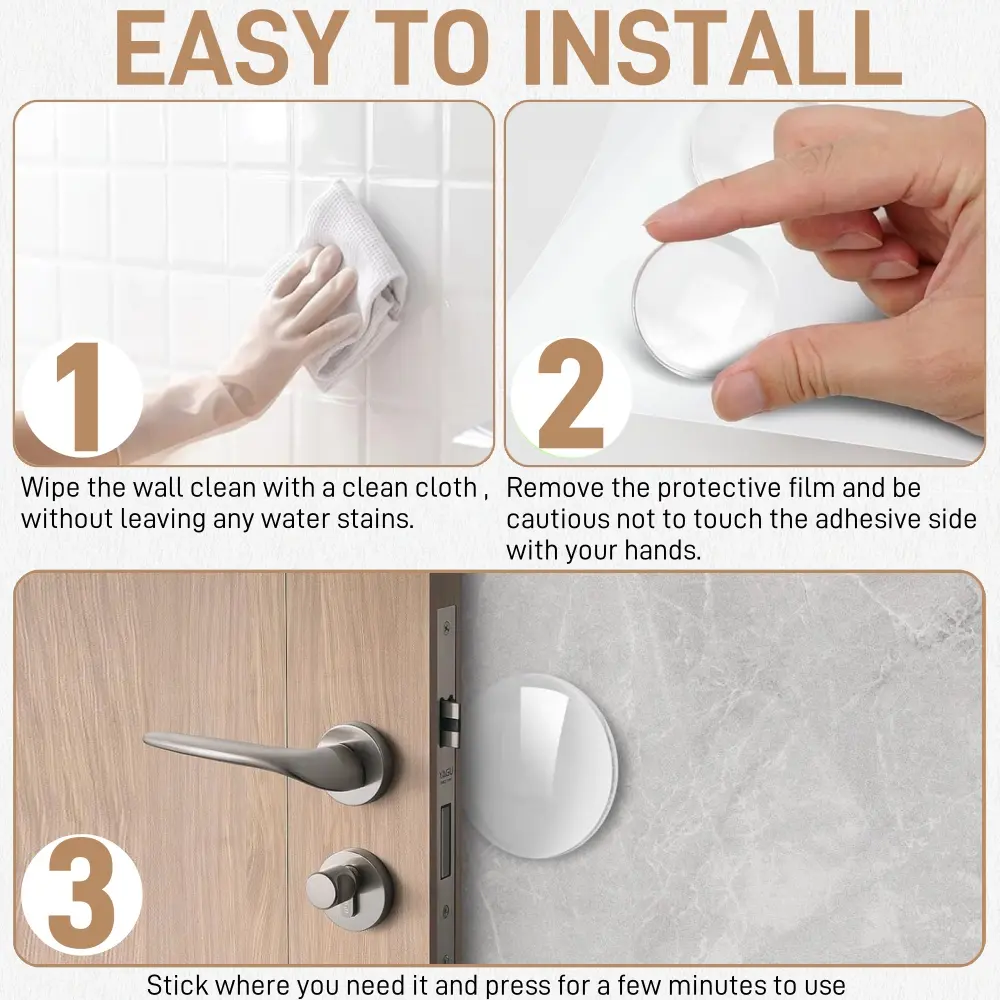 EASY TO INSTALL

1

Wipe the wall clean with a clean cloth , without leaving any water stains.

2

Remove the protective film and be cautious not to touch the adhesive side with your hands.

3

Stick where you need it and press for a few minutes to use