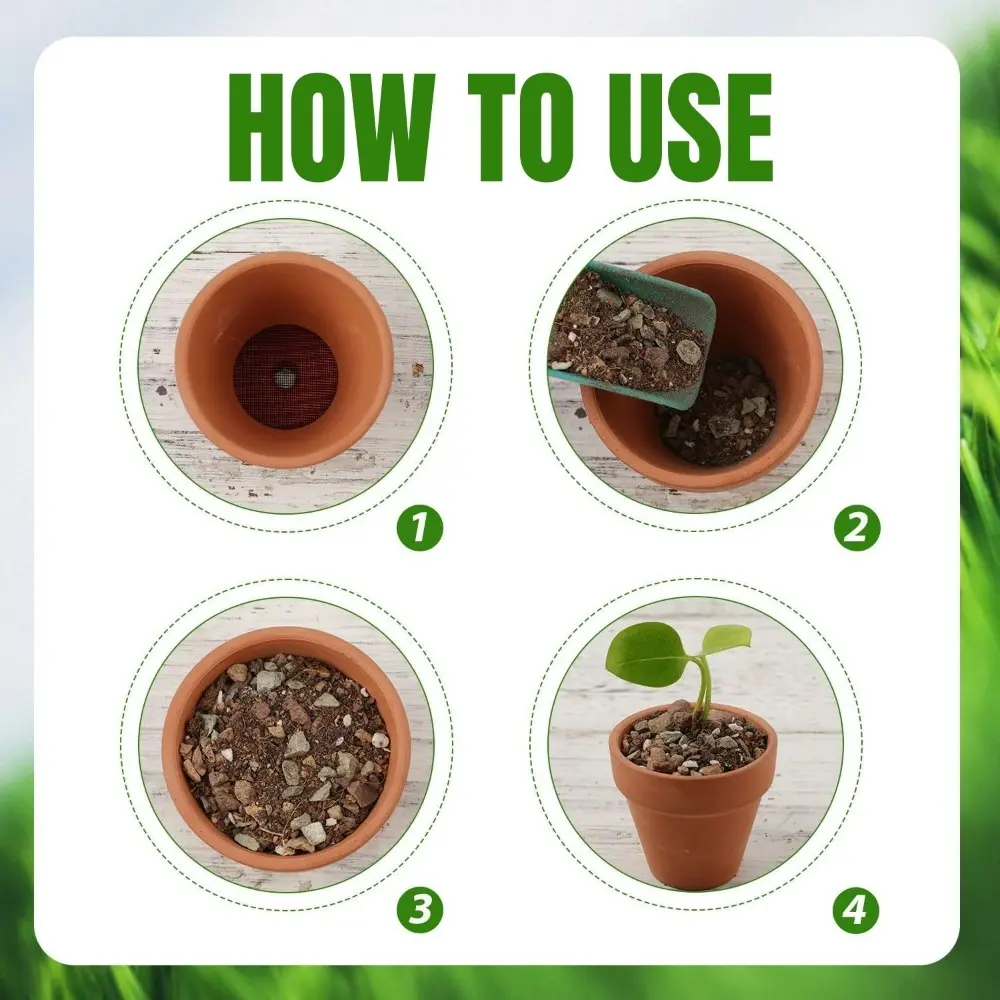 HOW TO USE

1

2

3

4