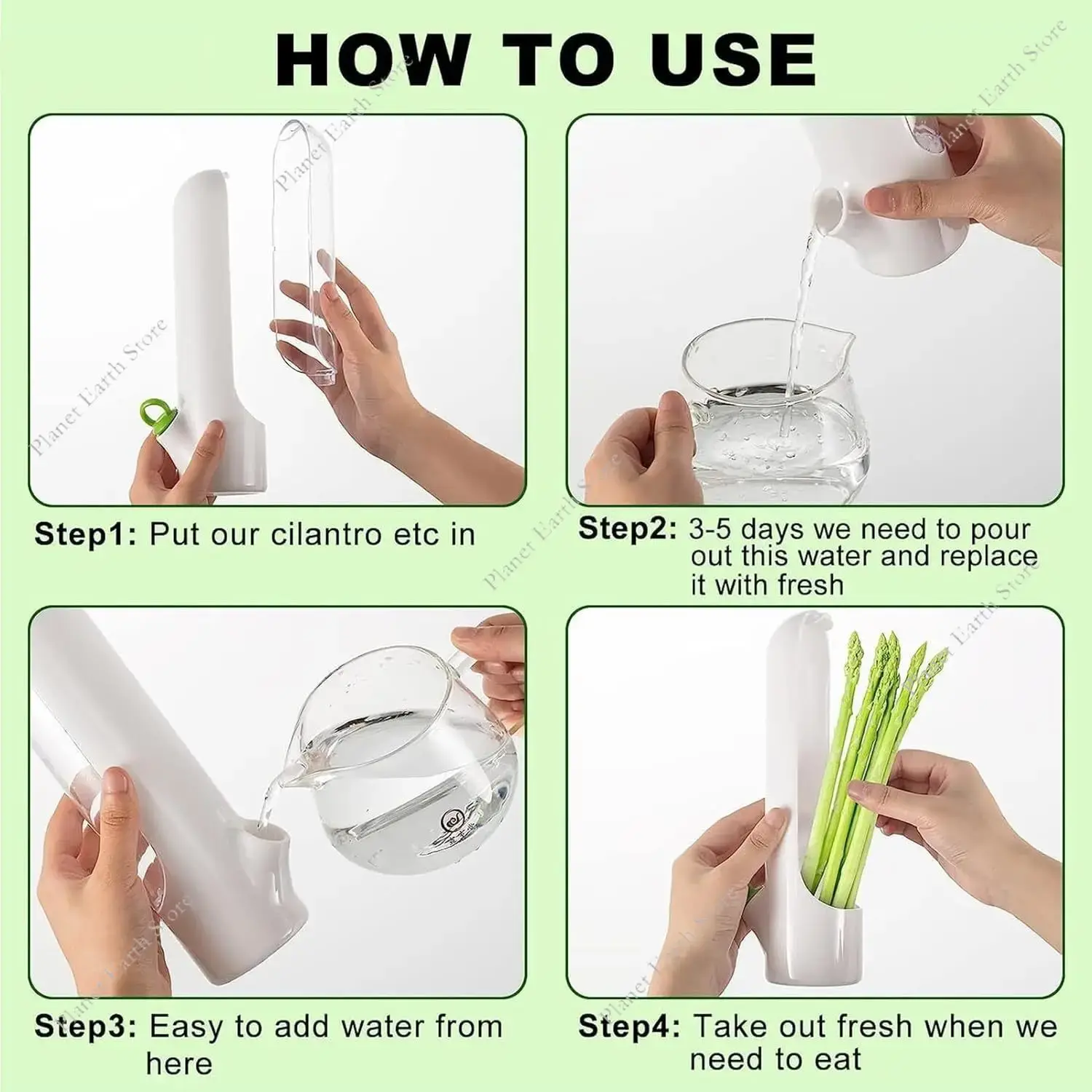 HOW TO USE

Planet Earth Store

Step1: Put our cilantro etc in

Step2: 3-5 days we need to pour out this water and replace it with fresh

Step3: Easy to add water from here

Step4: Take out fresh when we need to eat