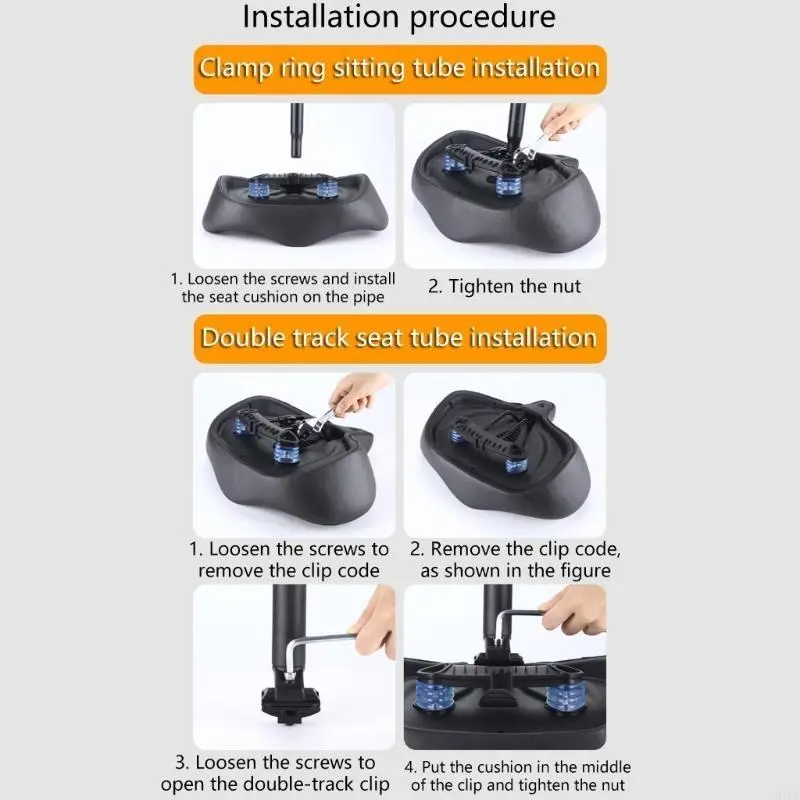 Installation procedure

Clamp ring sitting tube installation

1. Loosen the screws and install the seat cushion on the pipe

2. Tighten the nut

Double track seat tube installation

1. Loosen the screws to remove the clip code

2. Remove the clip code, as shown in the figure

3. Loosen the screws to open the double-track clip

4. Put the cushion in the middle of the clip and tighten the nut