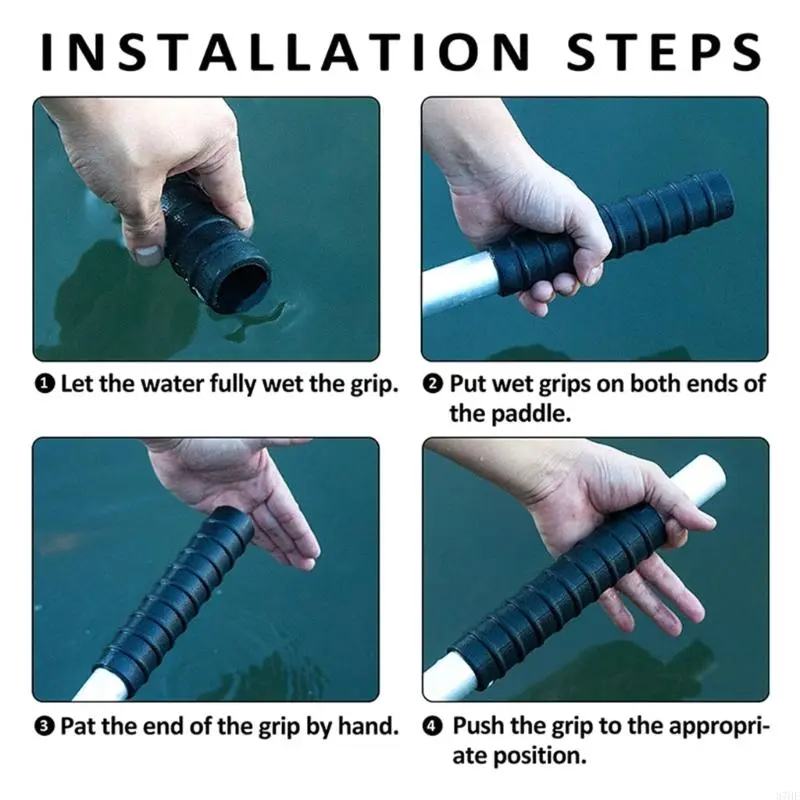 INSTALLATION STEPS

❶ Let the water fully wet the grip.

❷ Put wet grips on both ends of the paddle.

❸ Pat the end of the grip by hand.

❹ Push the grip to the appropriate position.