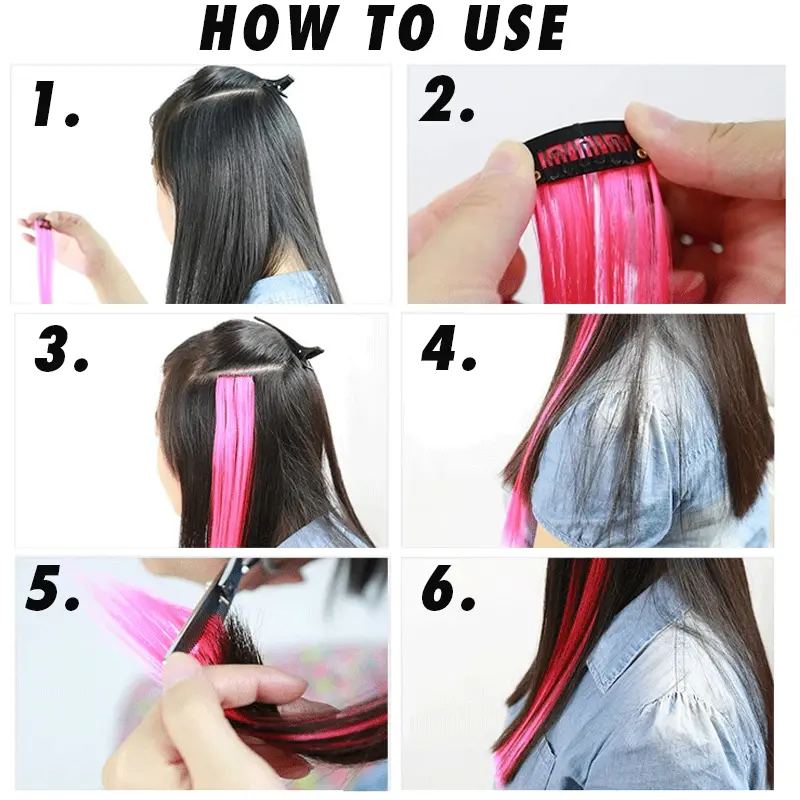 HOW TO USE

1.

2.

3.

4.

5.

6.