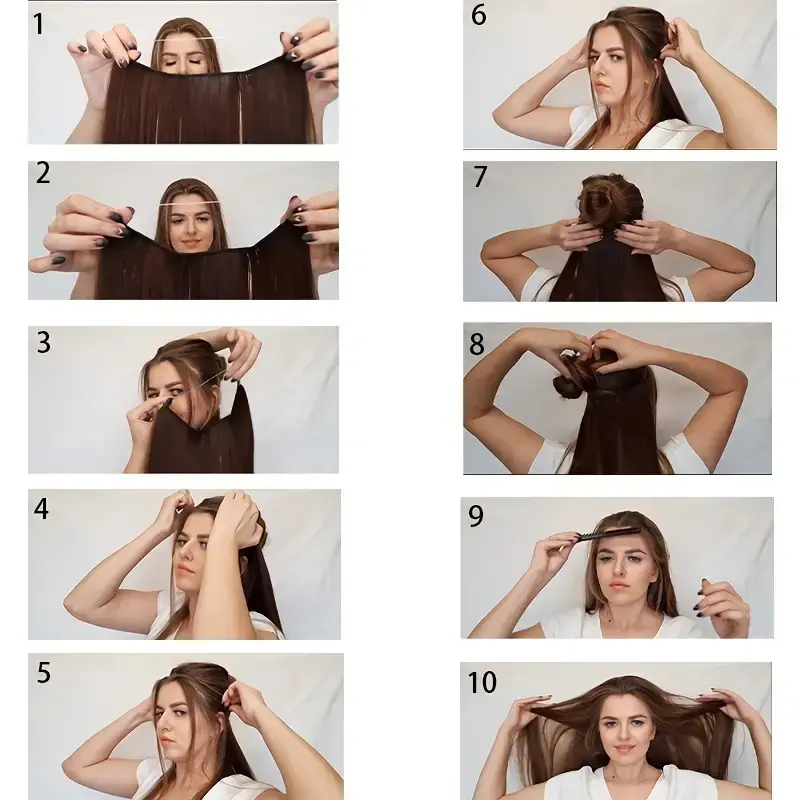 1
2
3
4
5
6
7
8
9
10