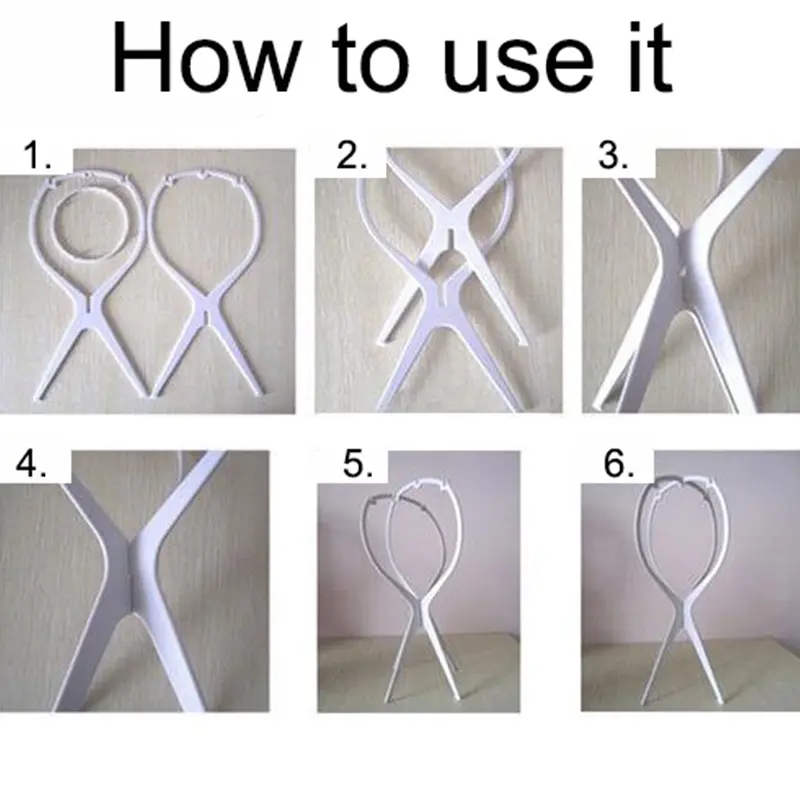 How to use it

1.

2.

3.

4.

5.

6.