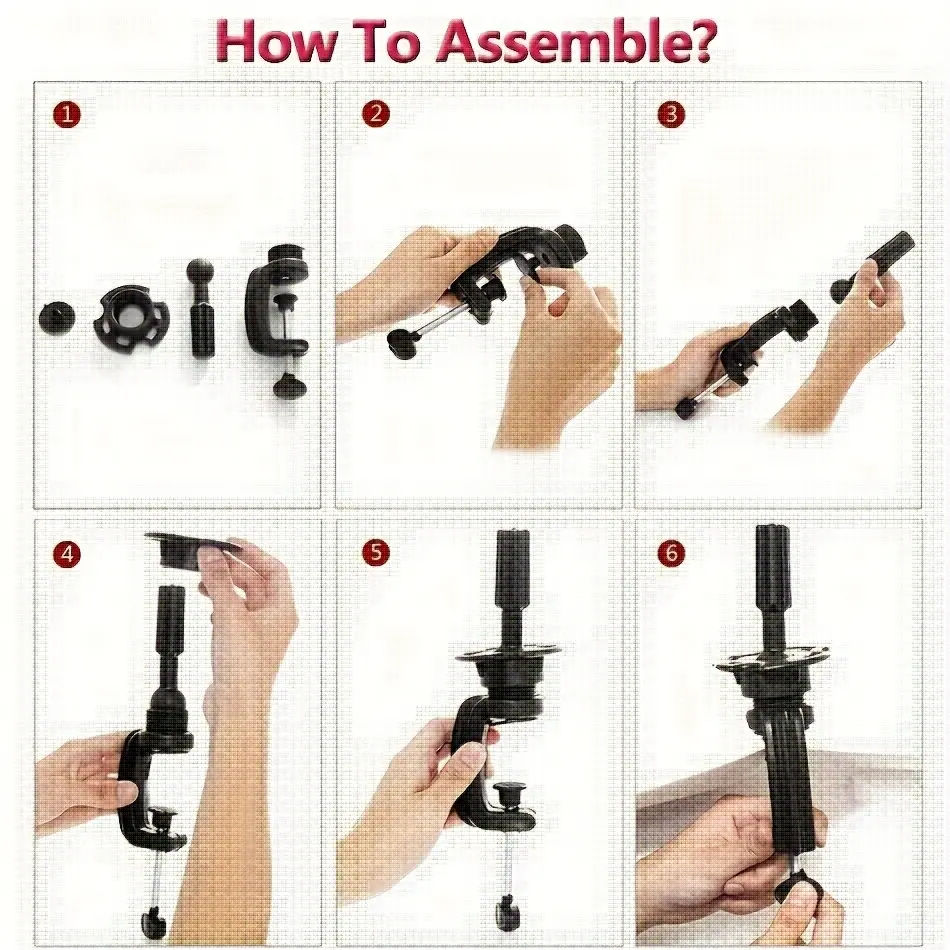 How To Assemble?

1

2

3

4

5

6