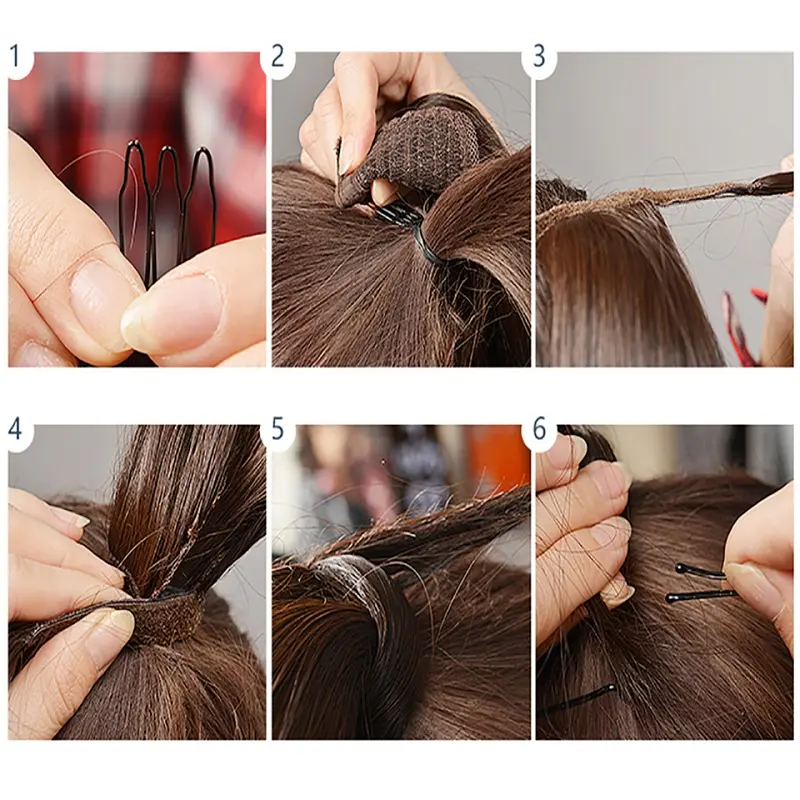 1
2
3
4
5
6