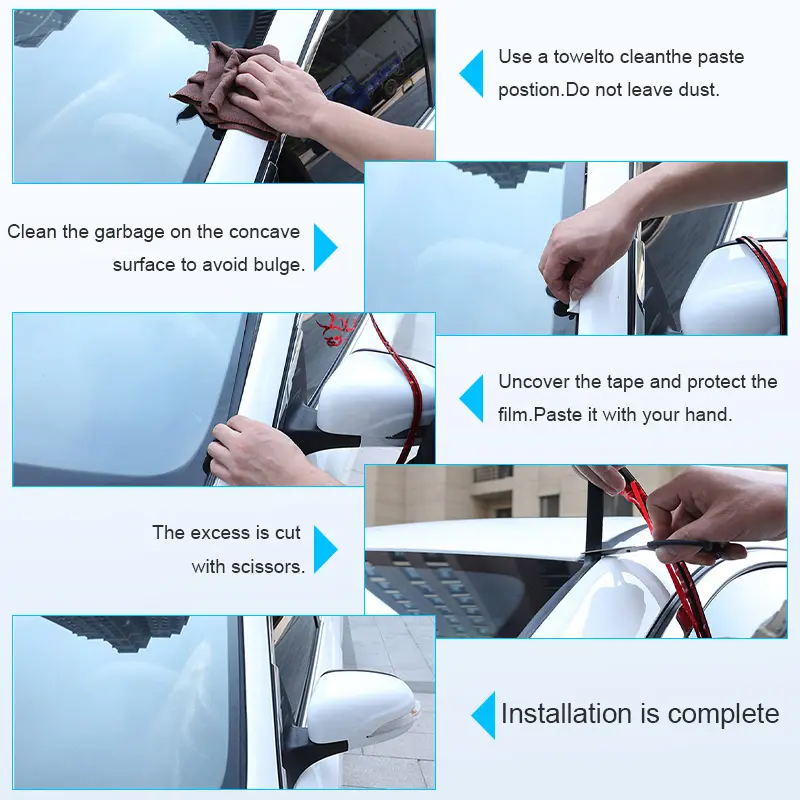 Use a towelto cleanthe paste postion.Do not leave dust.

Clean the garbage on the concave surface to avoid bulge.

Uncover the tape and protect the film.Paste it with your hand.

The excess is cut with scissors.

Installation is complete