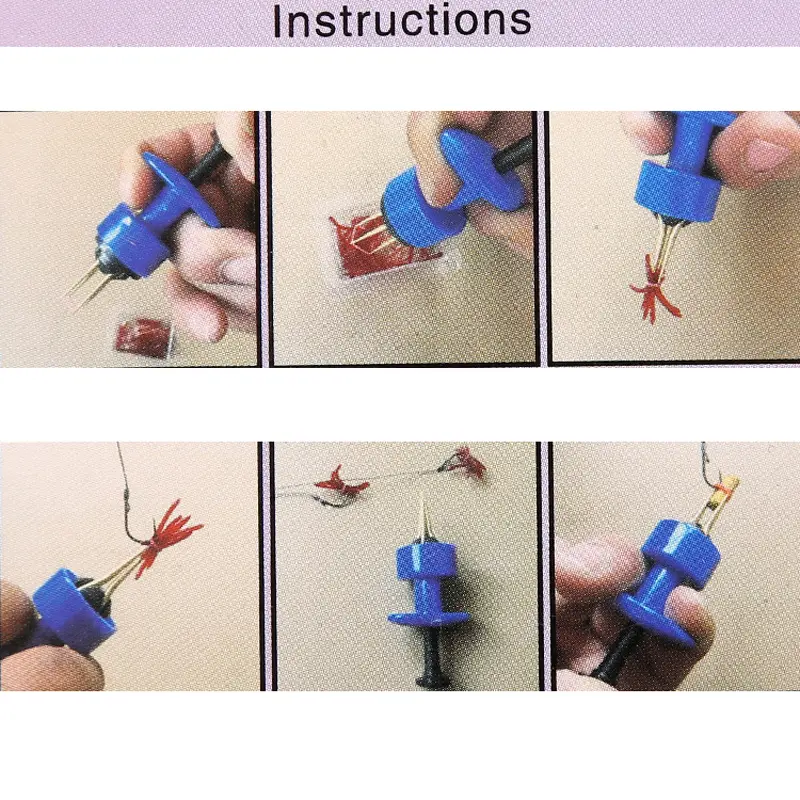 Instructions