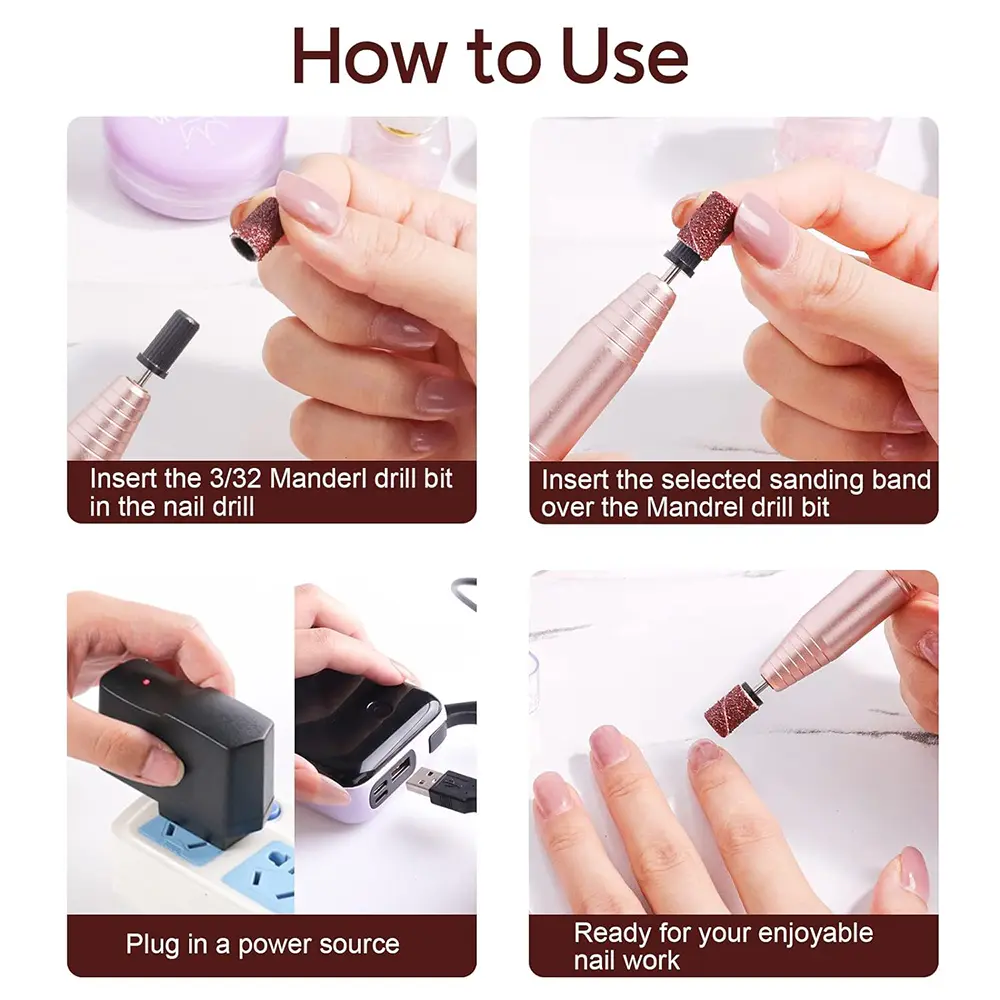 How to Use

Insert the 3/32 Manderl drill bit in the nail drill

Insert the selected sanding band over the Mandrel drill bit

Plug in a power source

Ready for your enjoyable nail work