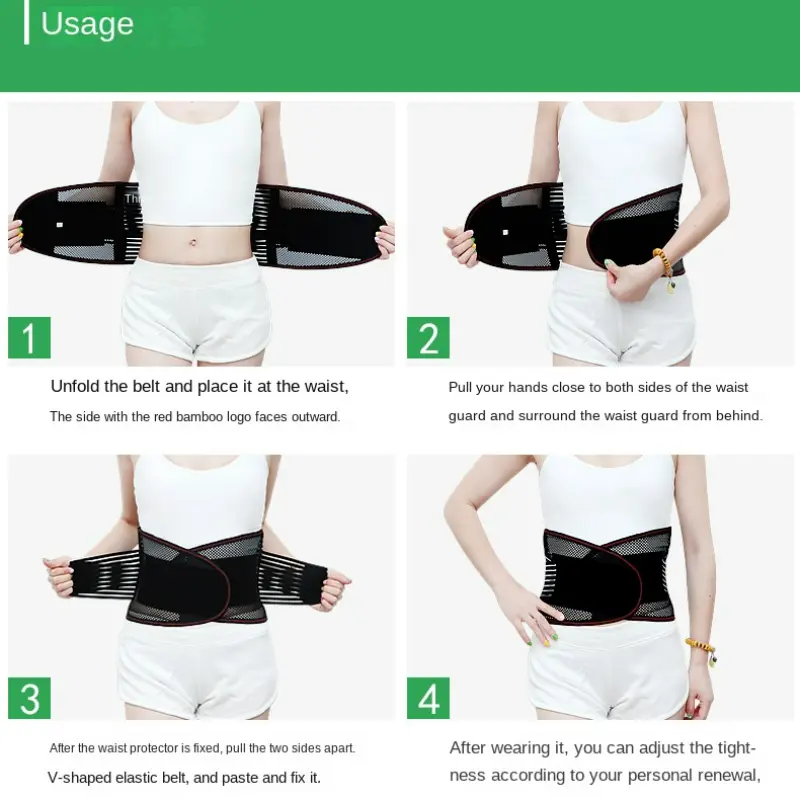 Usage

1

Unfold the belt and place it at the waist,
The side with the red bamboo logo faces outward.

2

Pull your hands close to both sides of the waist guard and surround the waist guard from behind.

3

After the waist protector is fixed, pull the two sides apart.
V-shaped elastic belt, and paste and fix it.

4

After wearing it, you can adjust the tightness according to your personal renewal,