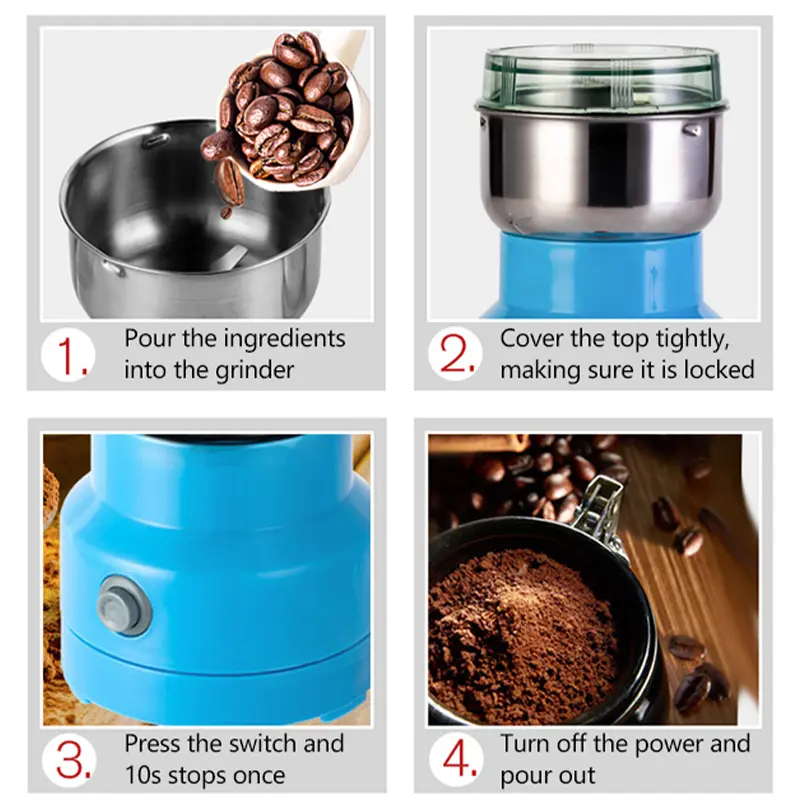 1. Pour the ingredients into the grinder

2. Cover the top tightly, making sure it is locked

3. Press the switch and 10s stops once

4. Turn off the power and pour out