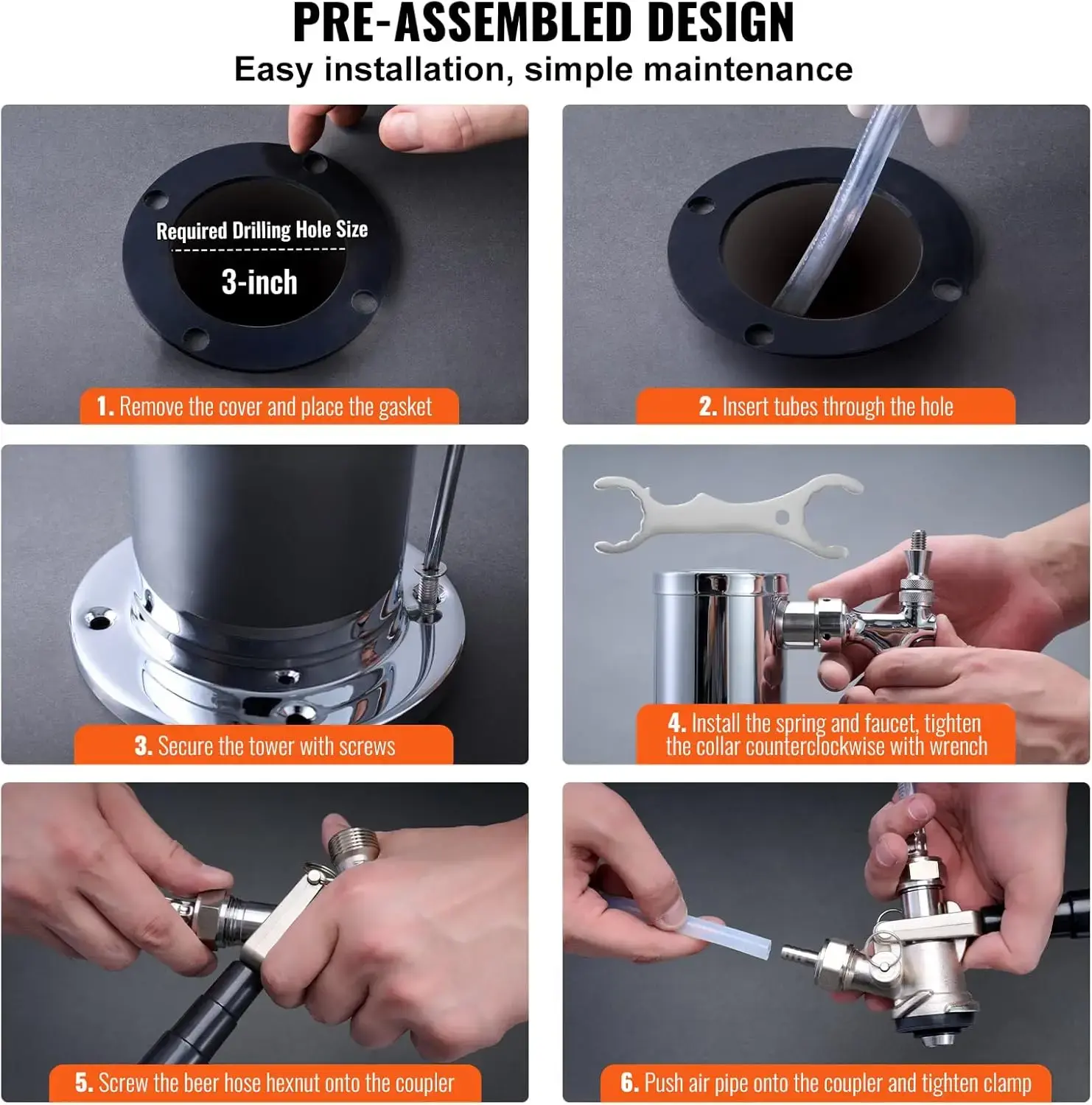 PRE-ASSEMBLED DESIGN

Easy installation, simple maintenance

Required Drilling Hole Size

3-inch

1. Remove the cover and place the gasket

2. Insert tubes through the hole

3. Secure the tower with screws

4. Install the spring and faucet, tighten the collar counterclockwise with wrench

5. Screw the beer hose hexnut onto the coupler

6. Push air pipe onto the coupler and tighten clamp