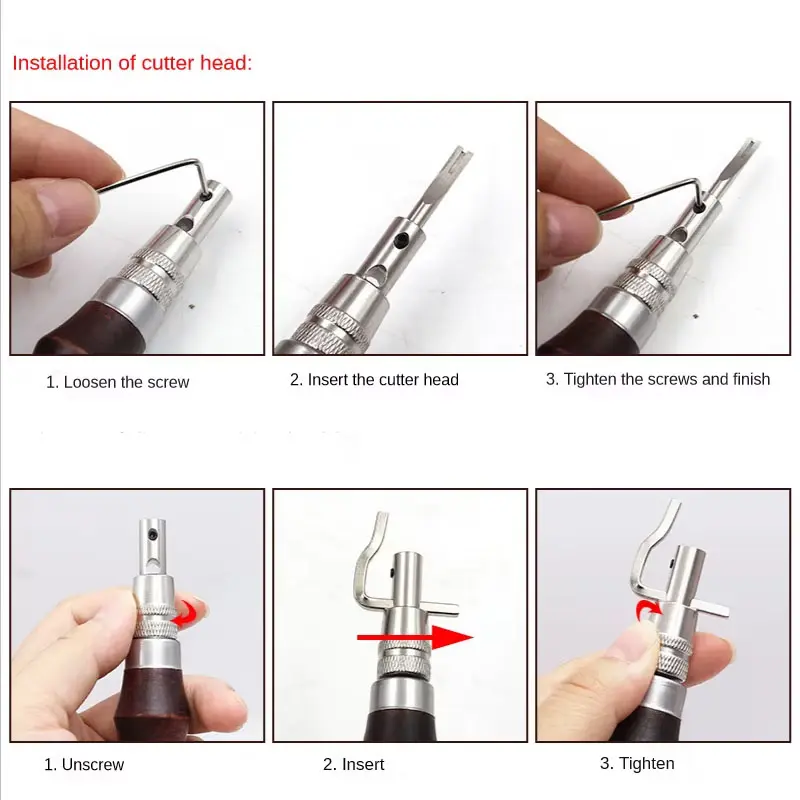 Installation of cutter head:

1. Loosen the screw

2. Insert the cutter head

3. Tighten the screws and finish

1. Unscrew

2. Insert

3. Tighten