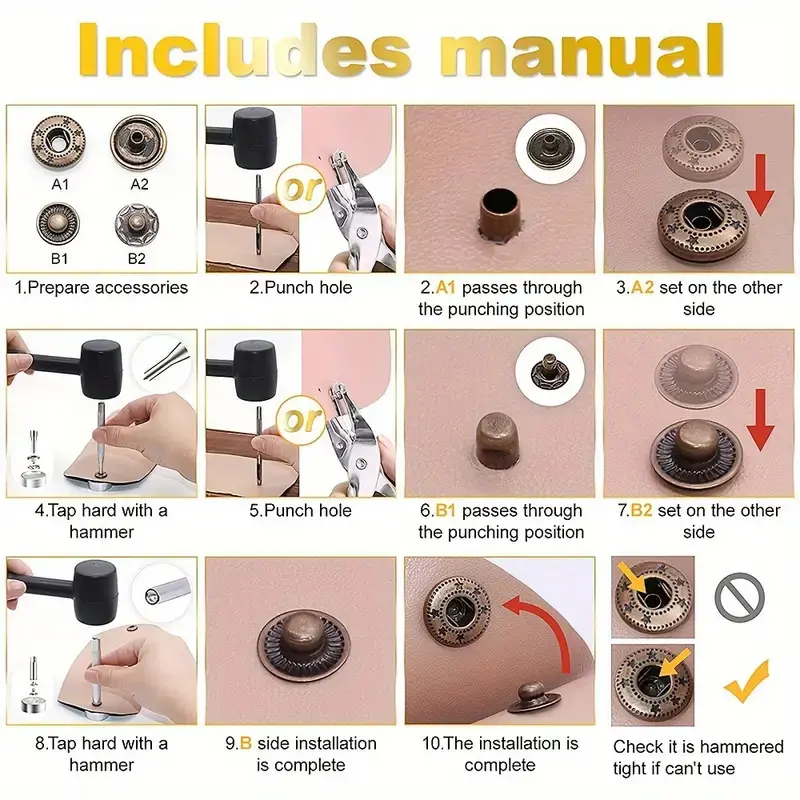 Includes manual

A1
A2
B1
B2
1.Prepare accessories

or
2.Punch hole

2.A1 passes through the punching position

3.A2 set on the other side

4.Tap hard with a hammer

or
5.Punch hole

6.B1 passes through the punching position

7.B2 set on the other side

8.Tap hard with a hammer

9.B side installation is complete

10.The installation is complete

Check it is hammered tight if can't use