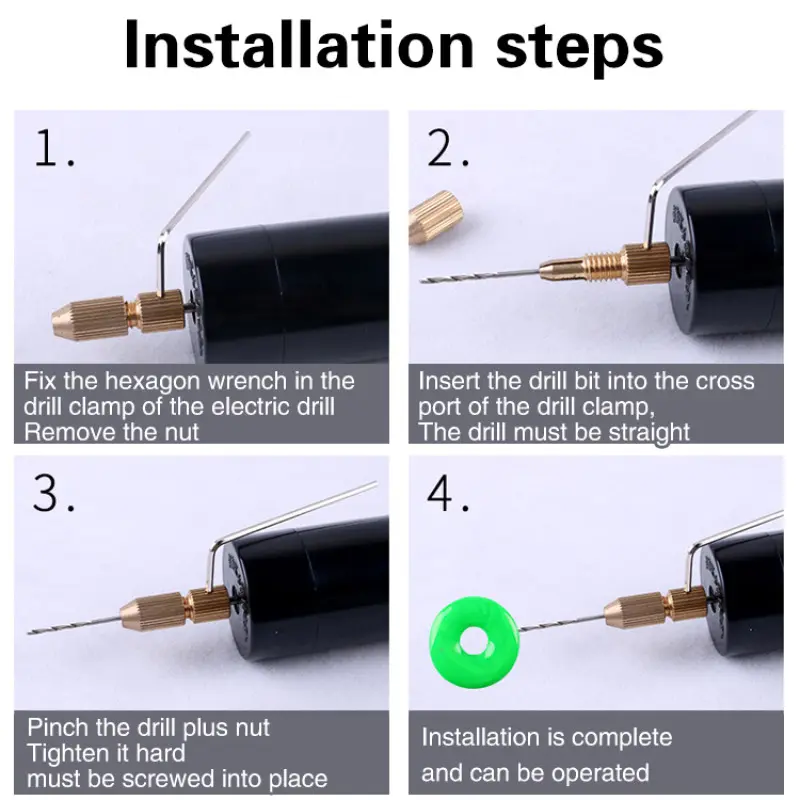 Installation steps

1.

Fix the hexagon wrench in the drill clamp of the electric drill
Remove the nut

2.

Insert the drill bit into the cross port of the drill clamp,
The drill must be straight

3.

Pinch the drill plus nut
Tighten it hard
must be screwed into place

4.

Installation is complete
and can be operated