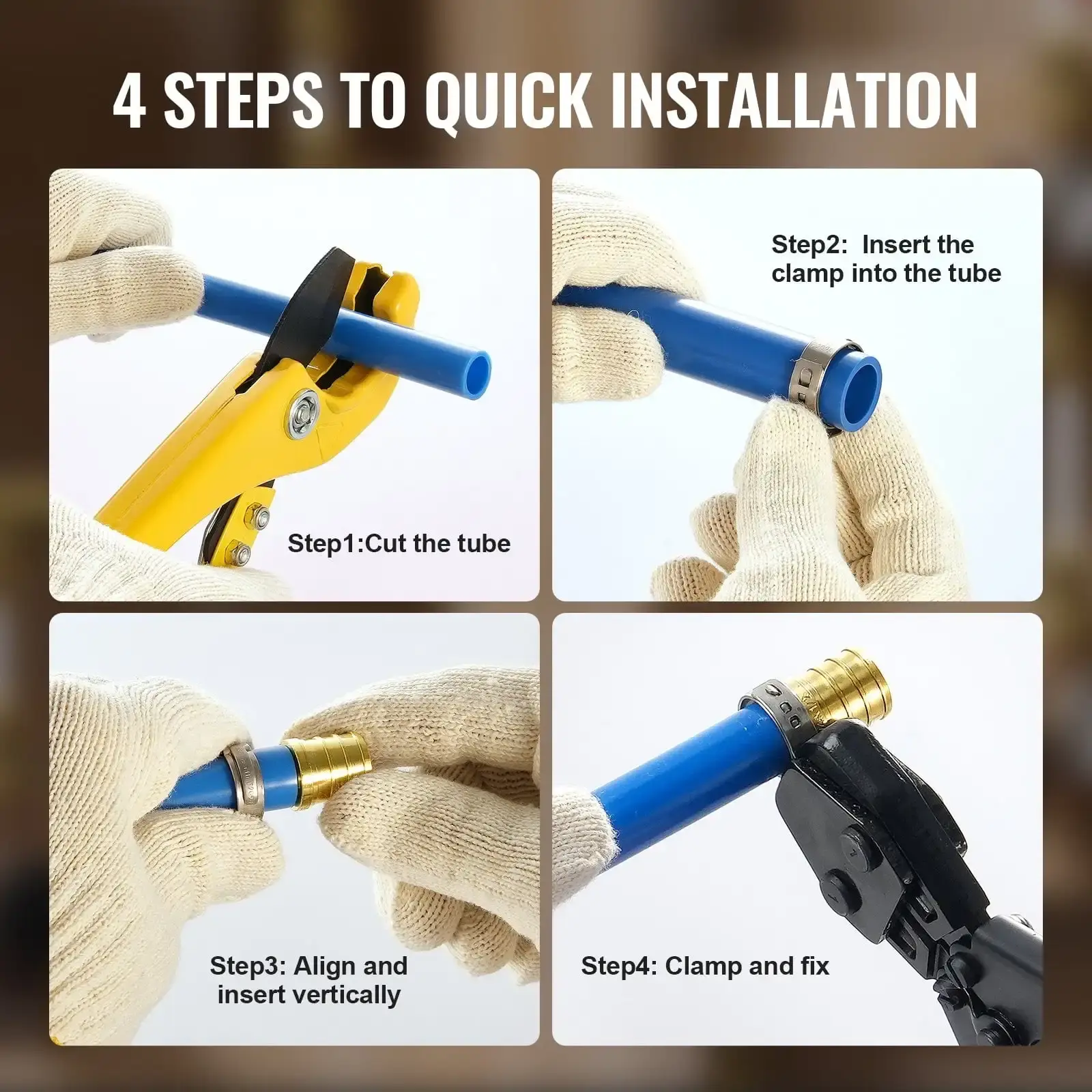 4 STEPS TO QUICK INSTALLATION

Step1:Cut the tube

Step2: Insert the clamp into the tube

Step3: Align and insert vertically

Step4: Clamp and fix